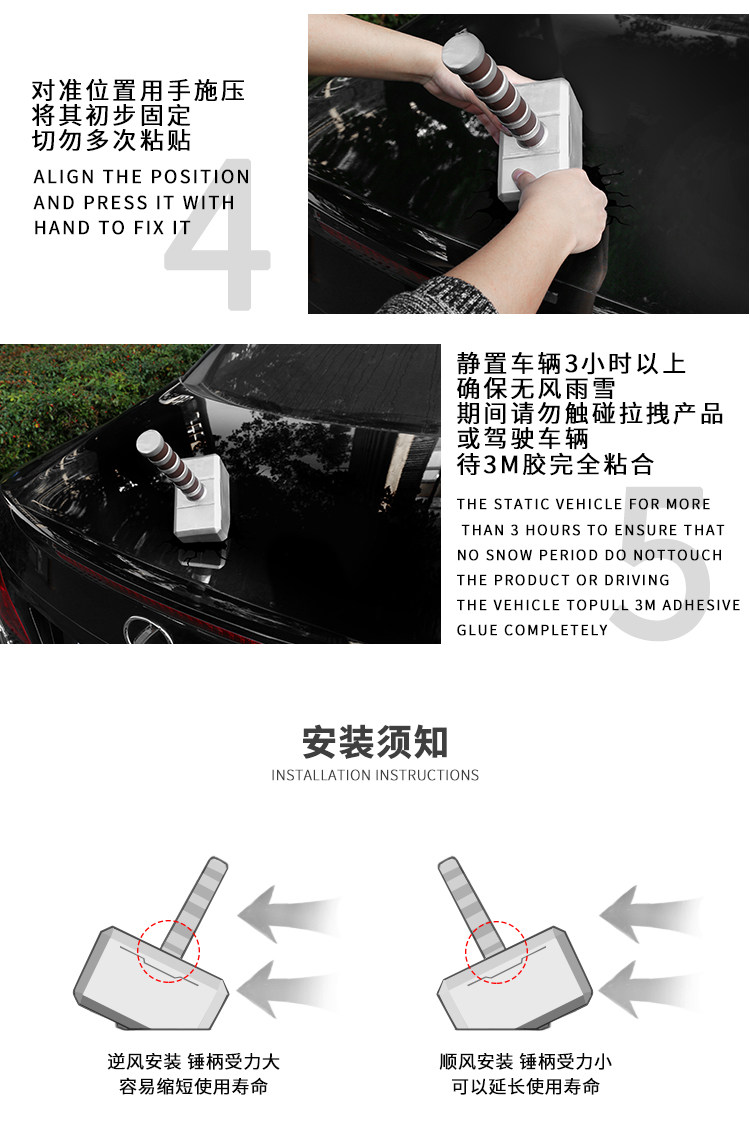 对准位置用手施压
将其初步固定
切勿多次粘贴

ALIGN THE POSITION AND PRESS IT WITH HAND TO FIX IT

4

静置车辆3小时以上
确保无风雨雪
期间请勿触碰拉拽产品
或驾驶车辆
待3M胶完全粘合

THE STATIC VEHICLE FOR MORE THAN 3 HOURS TO ENSURE THAT NO SNOW PERIOD DO NOTTOUCH THE PRODUCT OR DRIVING THE VEHICLE TOPULL 3M ADHESIVE GLUE COMPLETELY

5

安装须知
INSTALLATION INSTRUCTIONS

逆风安装 锤柄受力大
容易缩短使用寿命

顺风安装 锤柄受力小
可以延长使用寿命