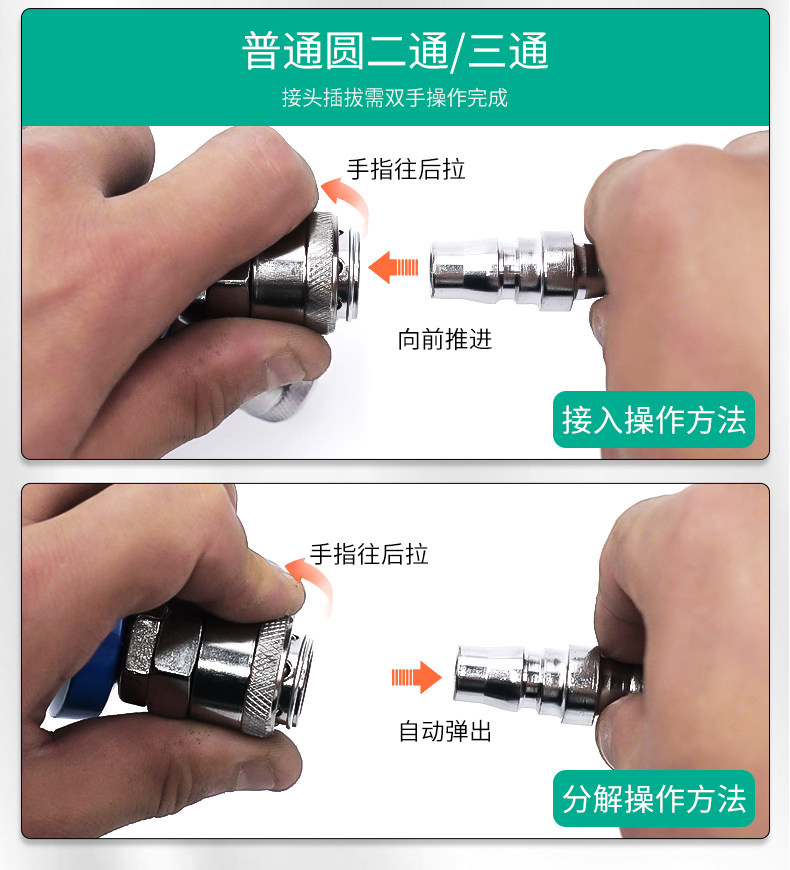 普通圆二通/三通

接头插拔需双手操作完成

手指往后拉

向前推进

接入操作方法

手指往后拉

自动弹出

分解操作方法