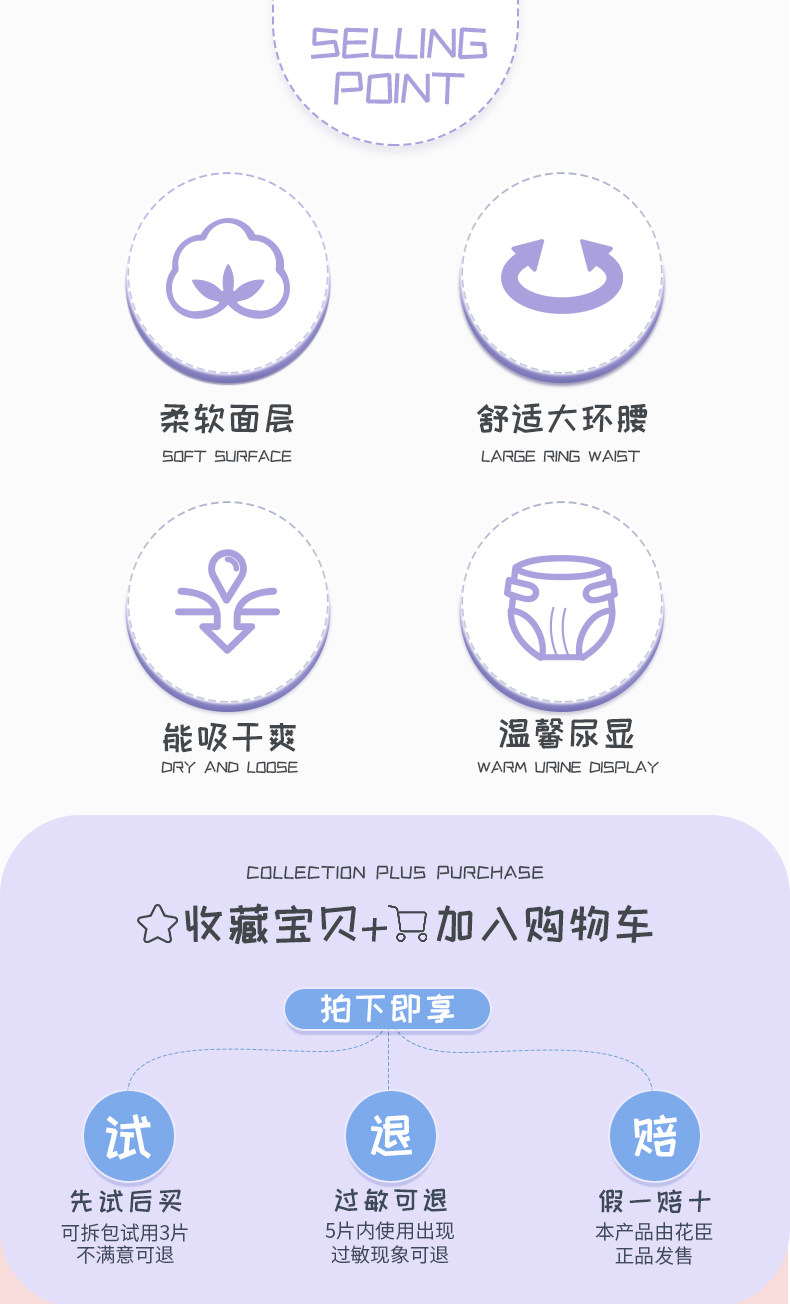 SELLING POINT

柔软面层
SOFT SURFACE

舒适大环腰
LARGE RING WAIST

能吸干爽
DRY AND LOOSE

温馨尿显
WARM URINE DISPLAY

COLLECTION PLUS PURCHASE

收藏宝贝+加入购物车

拍下即享

试
先试后买
可拆包试用3片
不满意可退

退
过敏可退
5片内使用出现
过敏现象可退

赔
假一赔十
本产品由花臣
正品发售