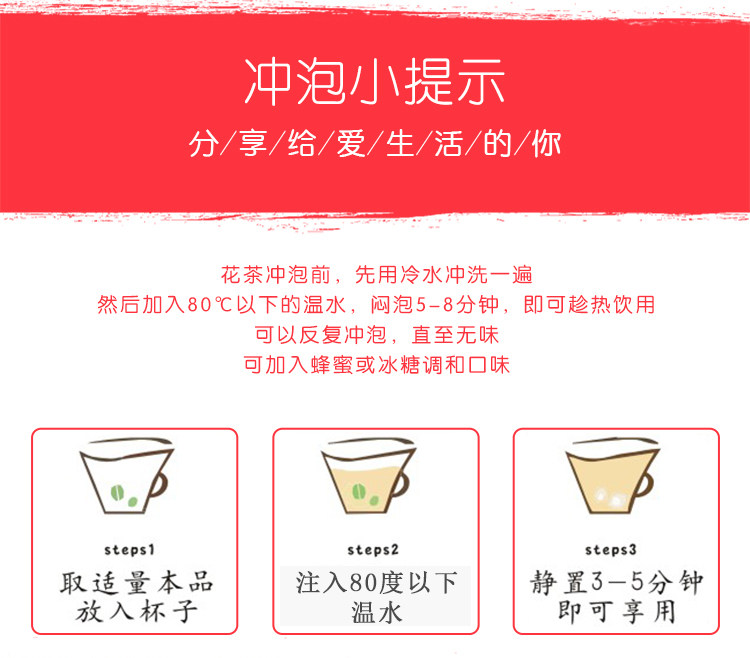 冲泡小提示
分/享/给/爱/生/活/的/你

花茶冲泡前，先用冷水冲洗一遍
然后加入80℃以下的温水，闷泡5-8分钟，即可趁热饮用
可以反复冲泡，直至无味
可加入蜂蜜或冰糖调和口味

steps1
取适量本品放入杯子

steps2
注入80度以下温水

steps3
静置3-5分钟即可享用