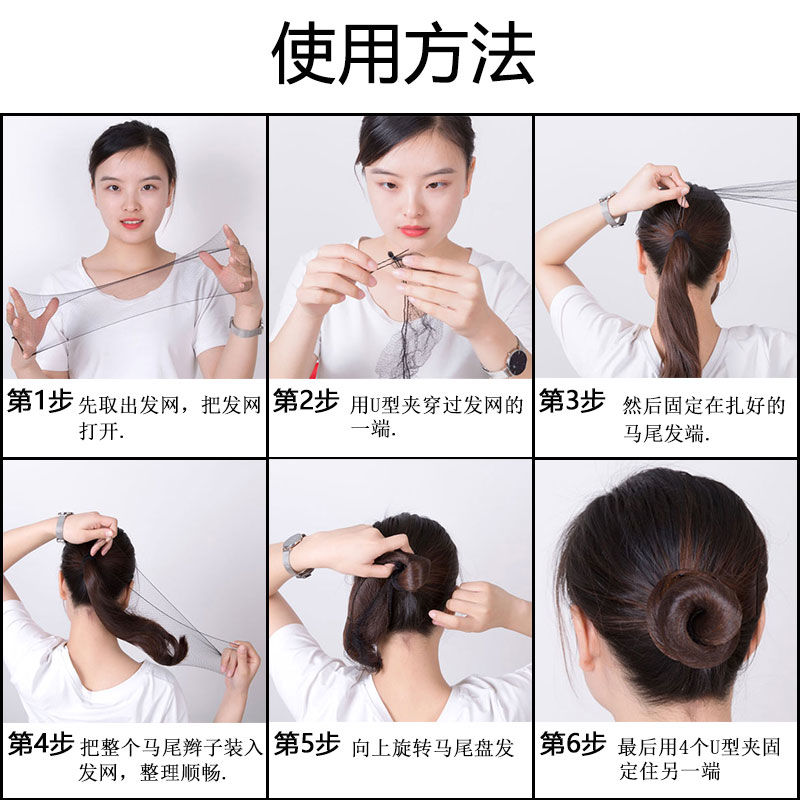 使用方法

第1步 先取出发网，把发网打开.

第2步 用U型夹穿过发网的一端.

第3步 然后固定在扎好的马尾发端.

第4步 把整个马尾辫子装入发网，整理顺畅.

第5步 向上旋转马尾盘发

第6步 最后用4个U型夹固定住另一端