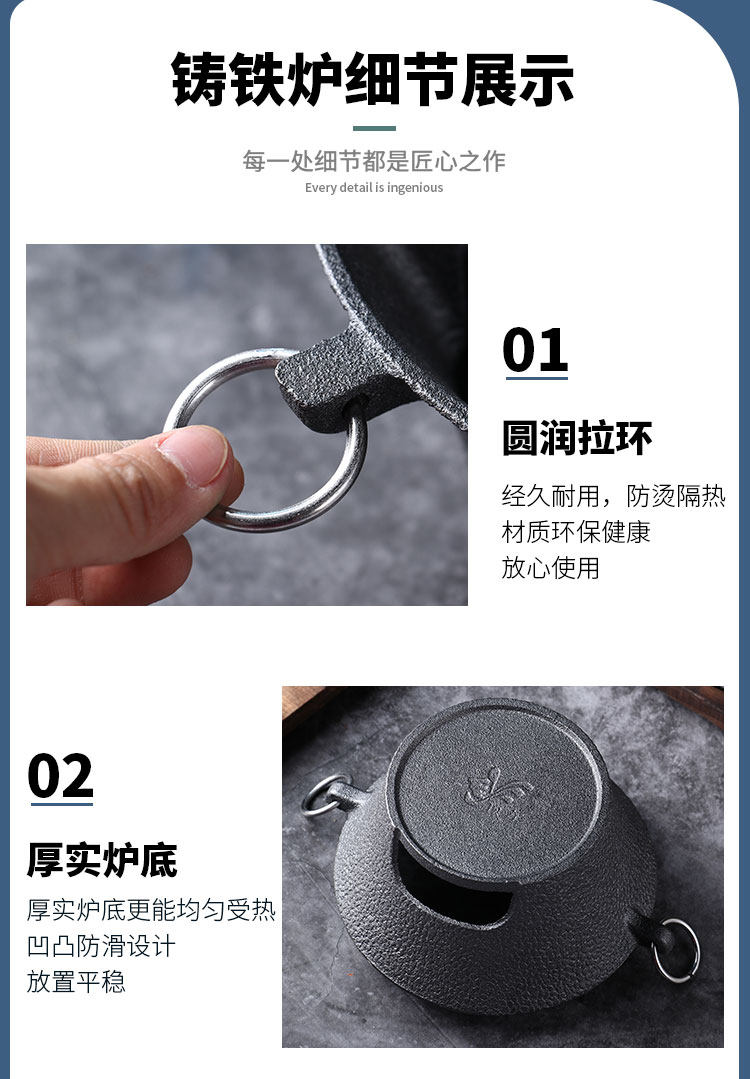 铸铁炉细节展示

每一处细节都是匠心之作
Every detail is ingenious

01

圆润拉环

经久耐用，防烫隔热
材质环保健康
放心使用

02

厚实炉底

厚实炉底更能均匀受热
凹凸防滑设计
放置平稳