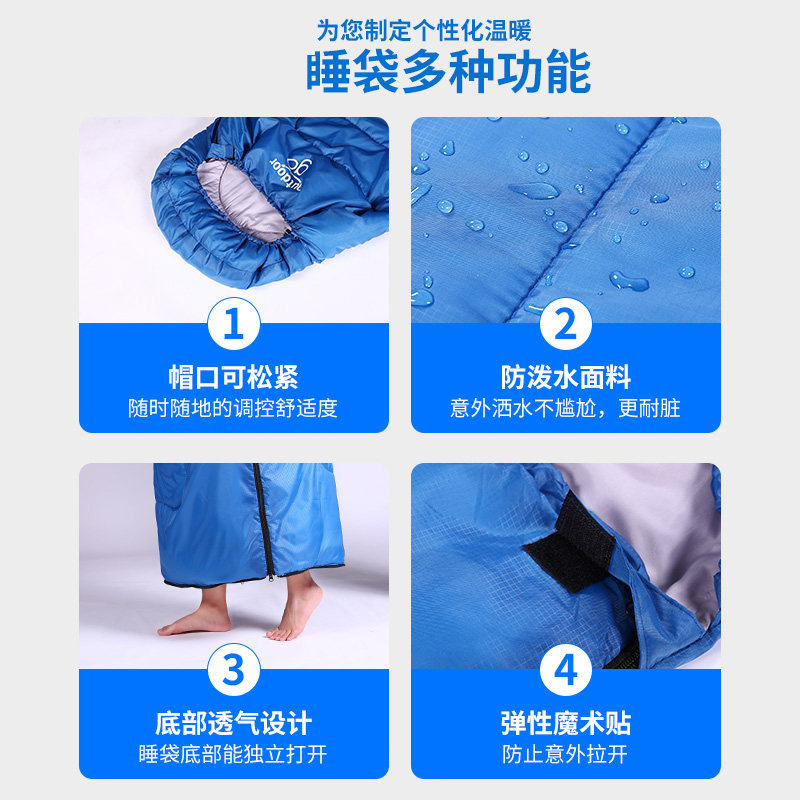 为您制定个性化温暖
睡袋多种功能

1
帽口可松紧
随时随地的调控舒适度

2
防泼水面料
意外洒水不尴尬，更耐脏

3
底部透气设计
睡袋底部能独立打开

4
弹性魔术贴
防止意外拉开