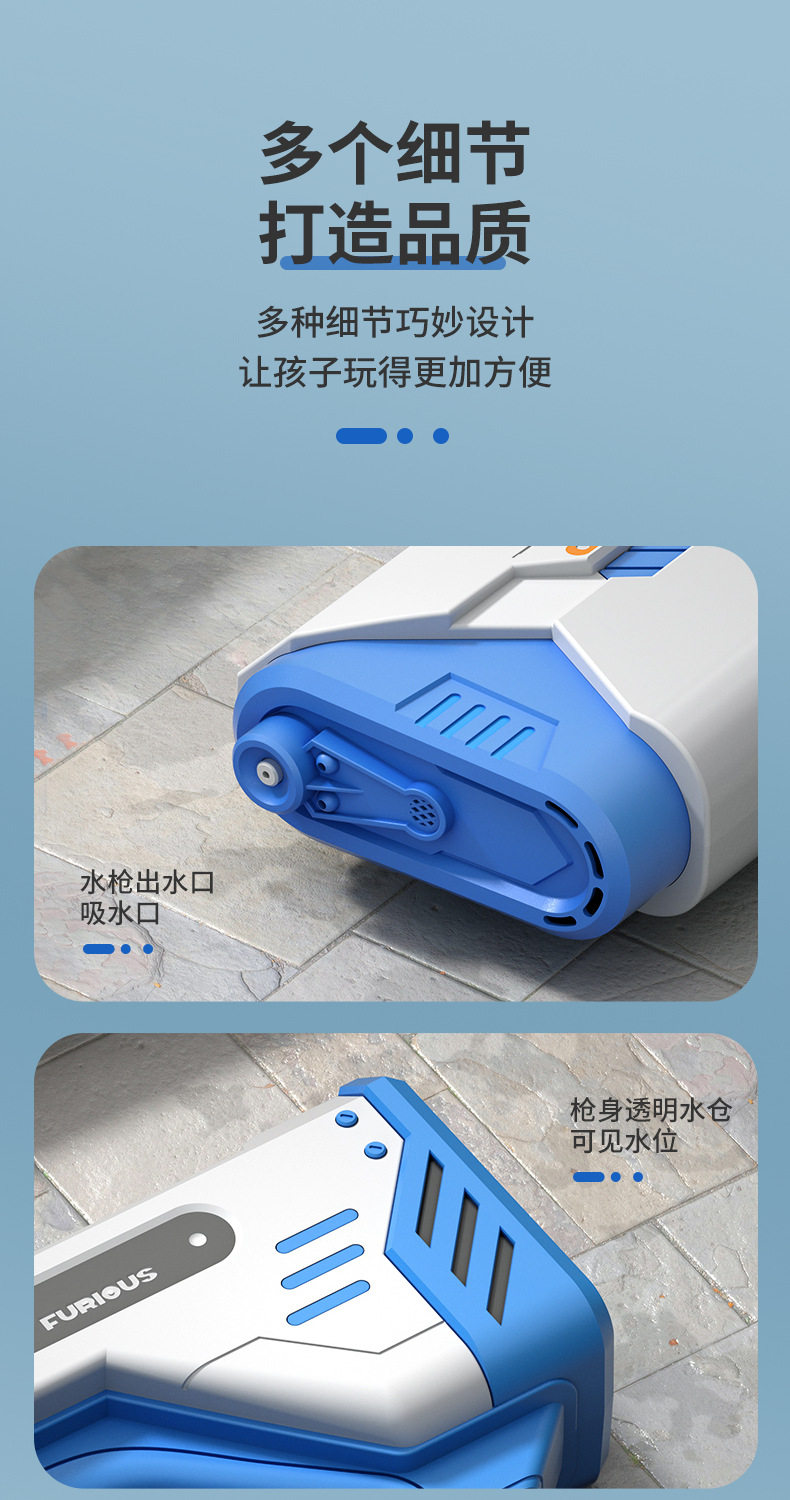 多个细节
打造品质

多种细节巧妙设计
让孩子玩得更加方便

水枪出水口
吸水口

枪身透明水仓
可见水位

FURIOUS