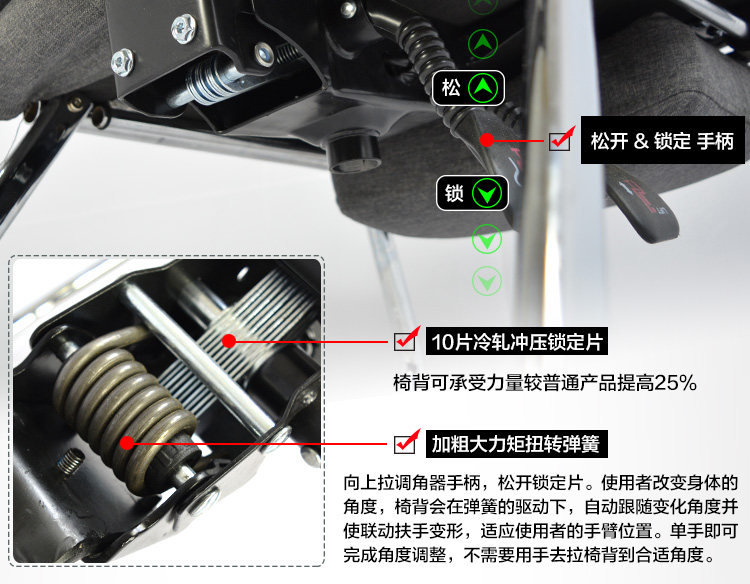 松

松开 & 锁定 手柄

锁

10片冷轧冲压锁定片

椅背可承受力量较普通产品提高25%

加粗大力矩扭转弹簧

向上拉调角器手柄，松开锁定片。使用者改变身体的角度，椅背会在弹簧的驱动下，自动跟随变化角度并使联动扶手变形，适应使用者的手臂位置。单手即可完成角度调整，不需要用手去拉椅背到合适角度。