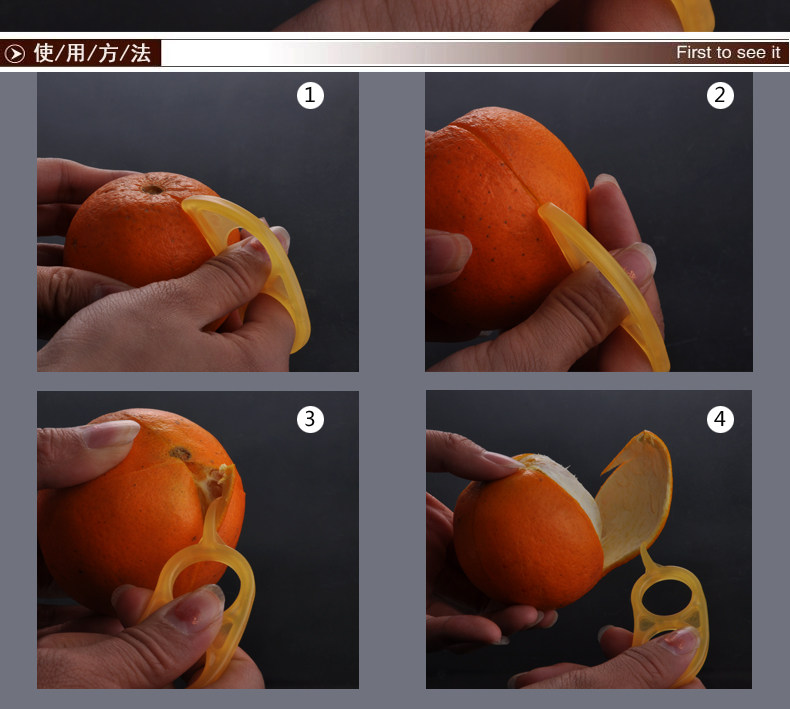 使/用/方/法

First to see it

1

2

3

4