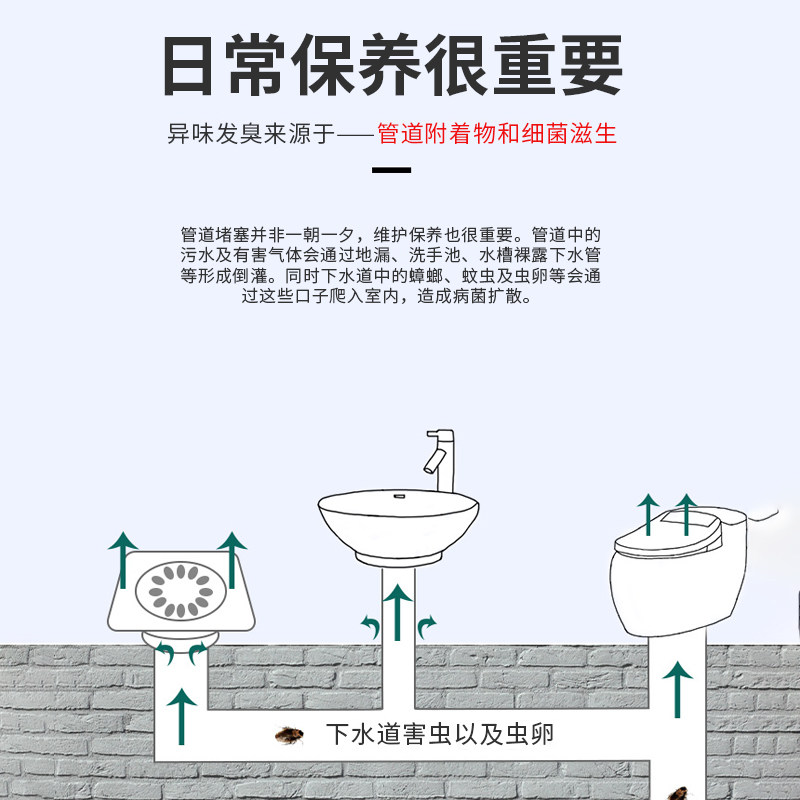 日常保养很重要

异味发臭来源于——管道附着物和细菌滋生

管道堵塞并非一朝一夕，维护保养也很重要。管道中的污水及有害气体会通过地漏、洗手池、水槽裸露下水管等形成倒灌。同时下水道中的蟑螂、蚊虫及虫卵等会通过这些口子爬入室内，造成病菌扩散。

下水道害虫以及虫卵