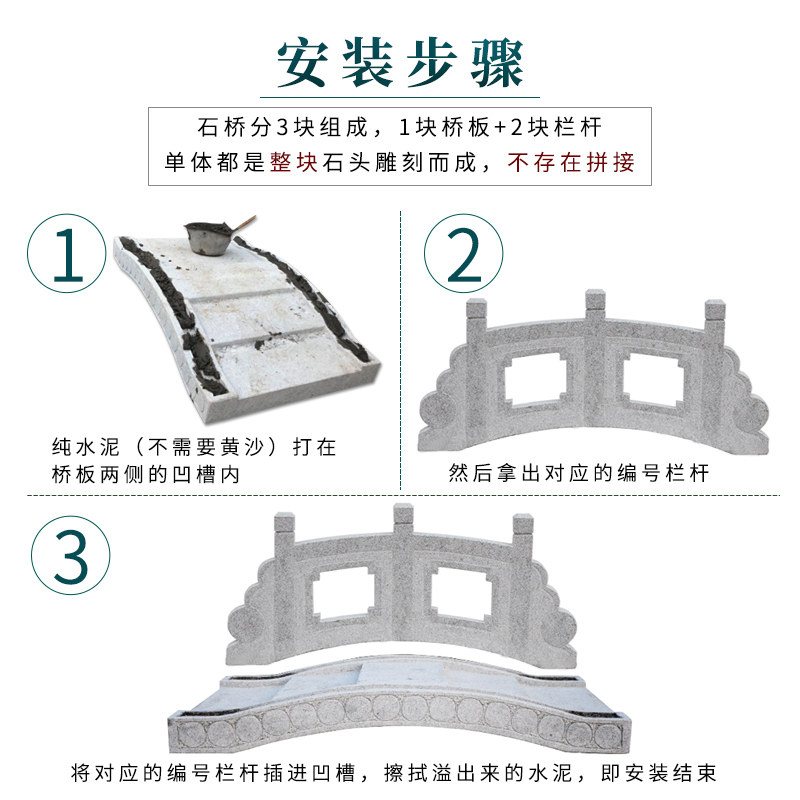 安装步骤

石桥分3块组成，1块桥板+2块栏杆
单体都是整块石头雕刻而成，不存在拼接

1

纯水泥（不需要黄沙）打在桥板两侧的凹槽内

2

然后拿出对应的编号栏杆

3

将对应的编号栏杆插进凹槽，擦拭溢出来的水泥，即安装结束