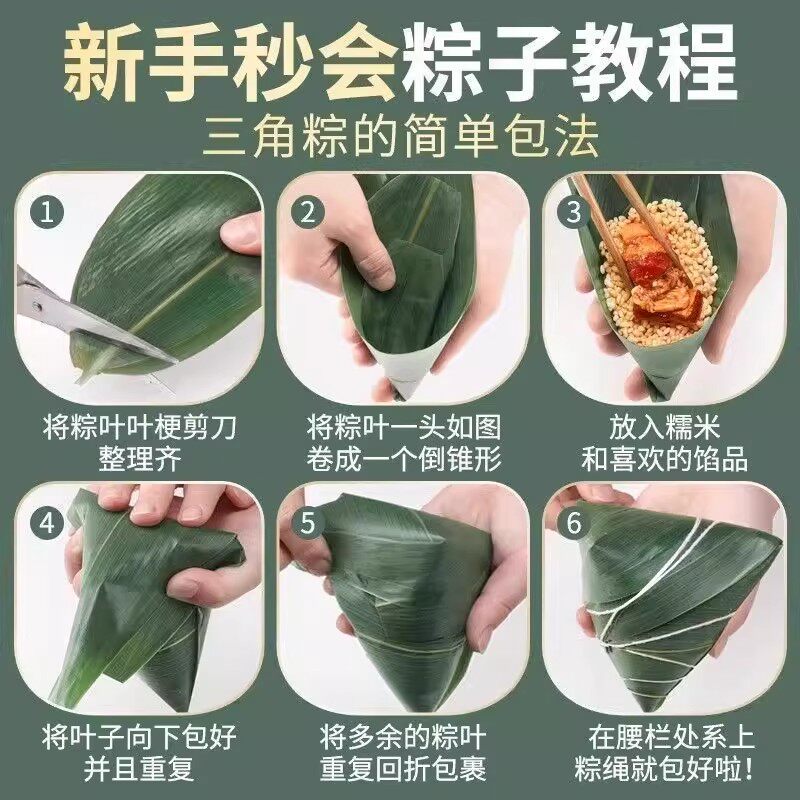 新手秒会粽子教程
三角粽的简单包法

1
将粽叶叶梗剪刀整理齐

2
将粽叶一头如图卷成一个倒锥形

3
放入糯米和喜欢的馅品

4
将叶子向下包好并且重复

5
将多余的粽叶重复回折包裹

6
在腰栏处系上粽绳就包好啦!