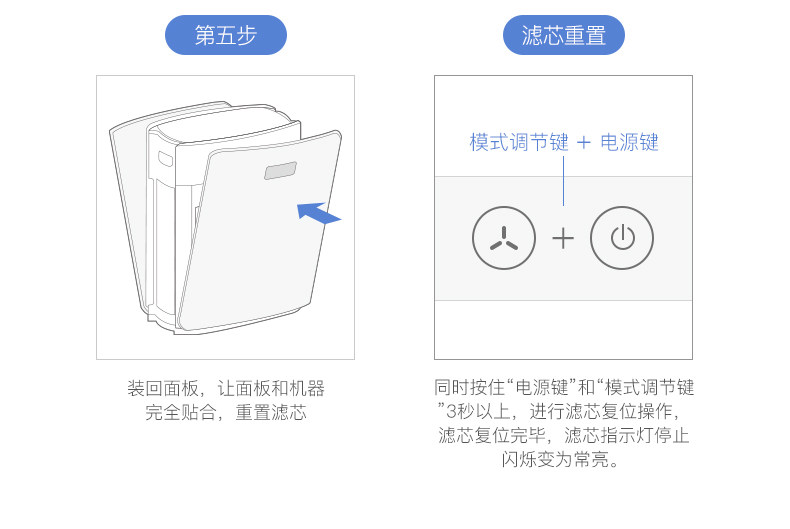 第五步

装回面板，让面板和机器完全贴合，重置滤芯

滤芯重置

模式调节键 + 电源键

+

同时按住“电源键”和“模式调节键”3秒以上，进行滤芯复位操作，滤芯复位完毕，滤芯指示灯停止闪烁变为常亮。