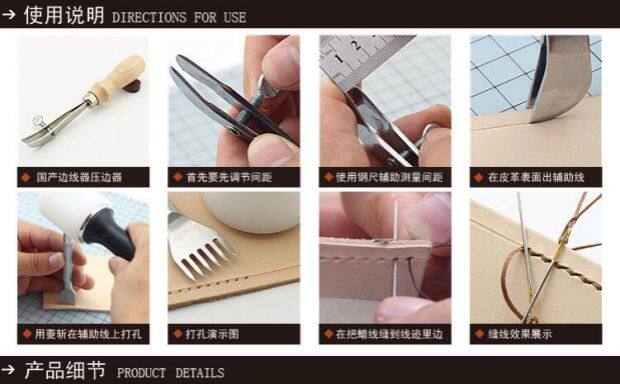 → 使用说明 DIRECTIONS FOR USE

1 2

◆ 国产边线器压边器

◆ 首先要先调节间距

◆ 使用钢尺辅助测量间距

◆ 在皮革表面出辅助线

◆ 用菱斩在辅助线上打孔

◆ 打孔演示图

◆ 在把蜡线缝到线迹里边

◆ 缝线效果展示

→ 产品细节 PRODUCT DETAILS