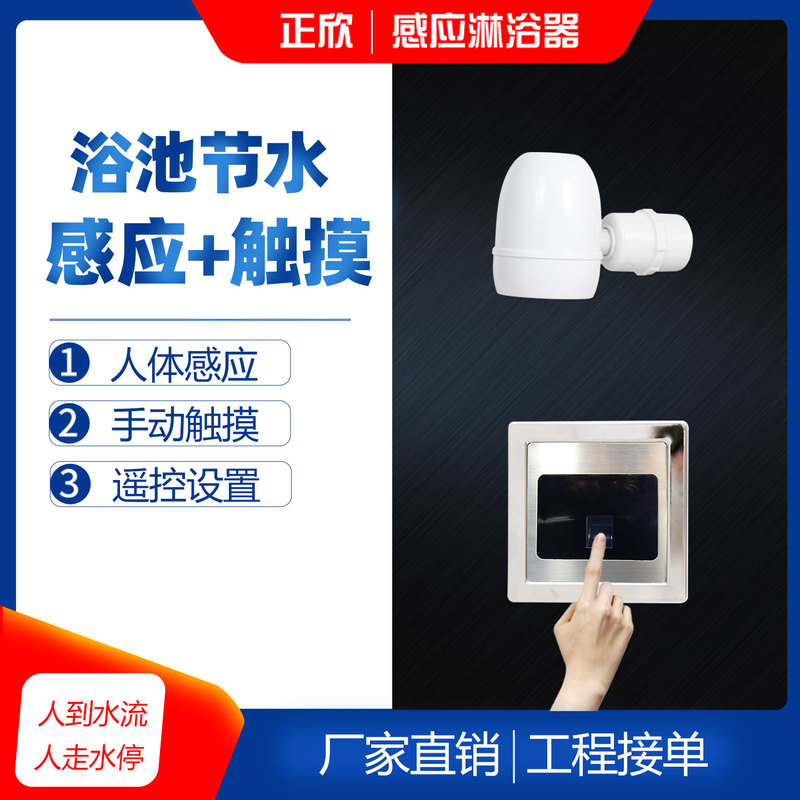 正欣 | 感应淋浴器

浴池节水
感应+触摸

1 人体感应
2 手动触摸
3 遥控设置

人到水流
人走水停

厂家直销 | 工程接单