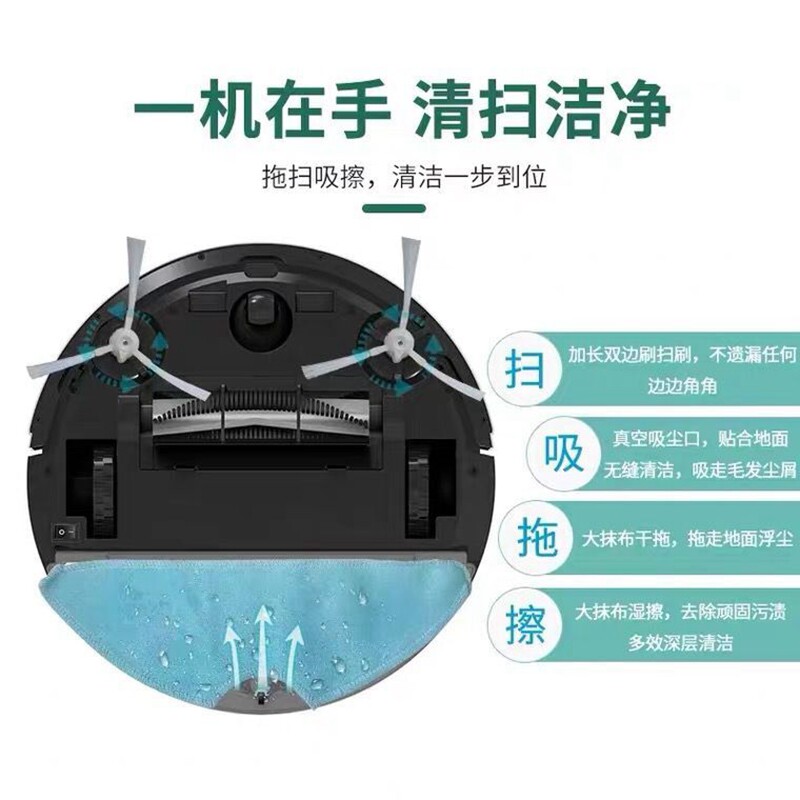 一机在手 清扫洁净

拖扫吸擦，清洁一步到位

扫
加长双边刷扫刷，不遗漏任何边边角角

吸
真空吸尘口，贴合地面无缝清洁，吸走毛发尘屑

拖
大抹布干拖，拖走地面浮尘

擦
大抹布湿擦，去除顽固污渍多效深层清洁