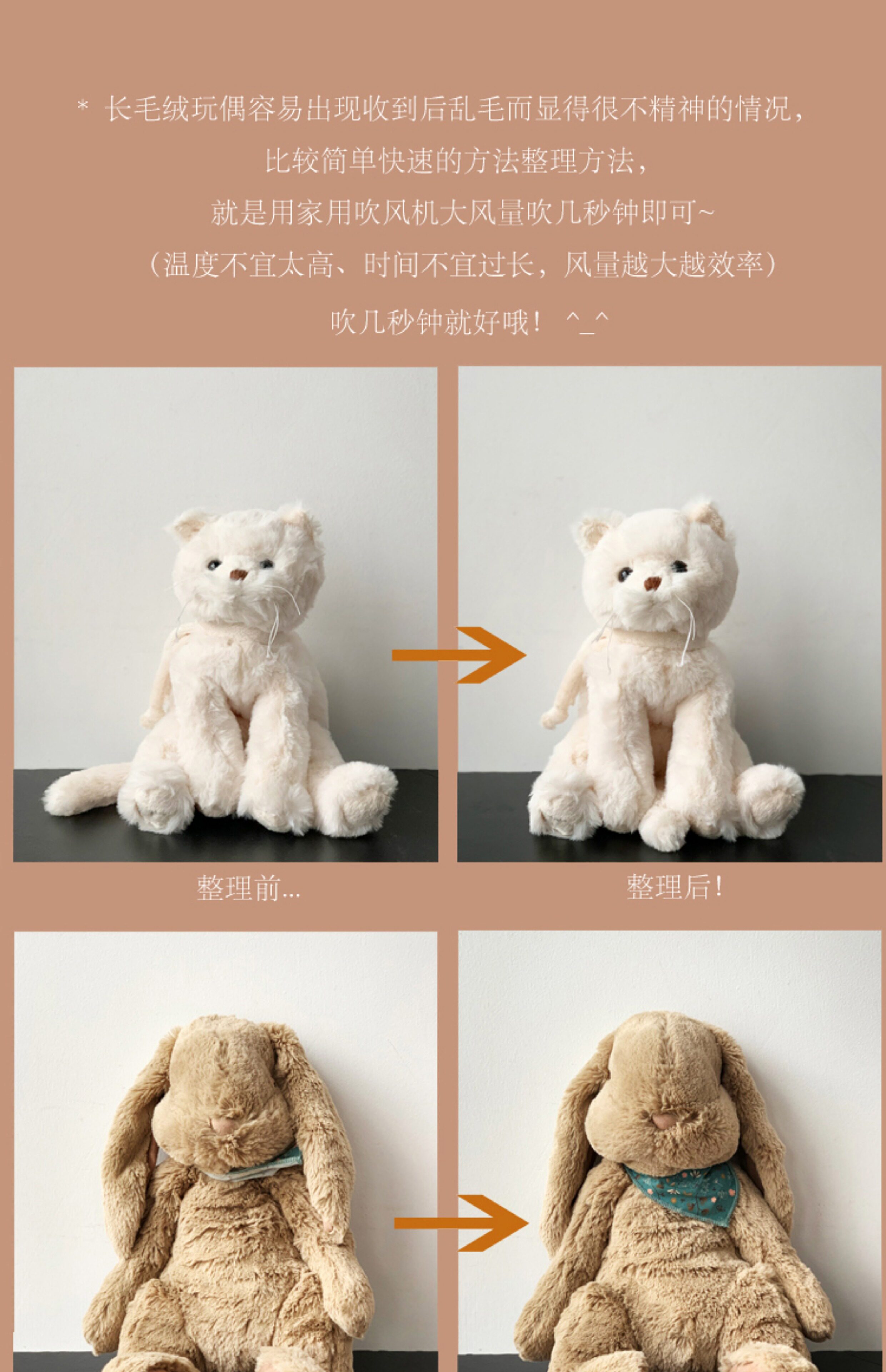 * 长毛绒玩偶容易出现收到后乱毛而显得很不精神的情况，

比较简单快速的方法整理方法，

就是用家用吹风机大风量吹几秒钟即可~

（温度不宜太高、时间不宜过长，风量越大越效率）

吹几秒钟就好哦！ ^_^

整理前...

整理后！