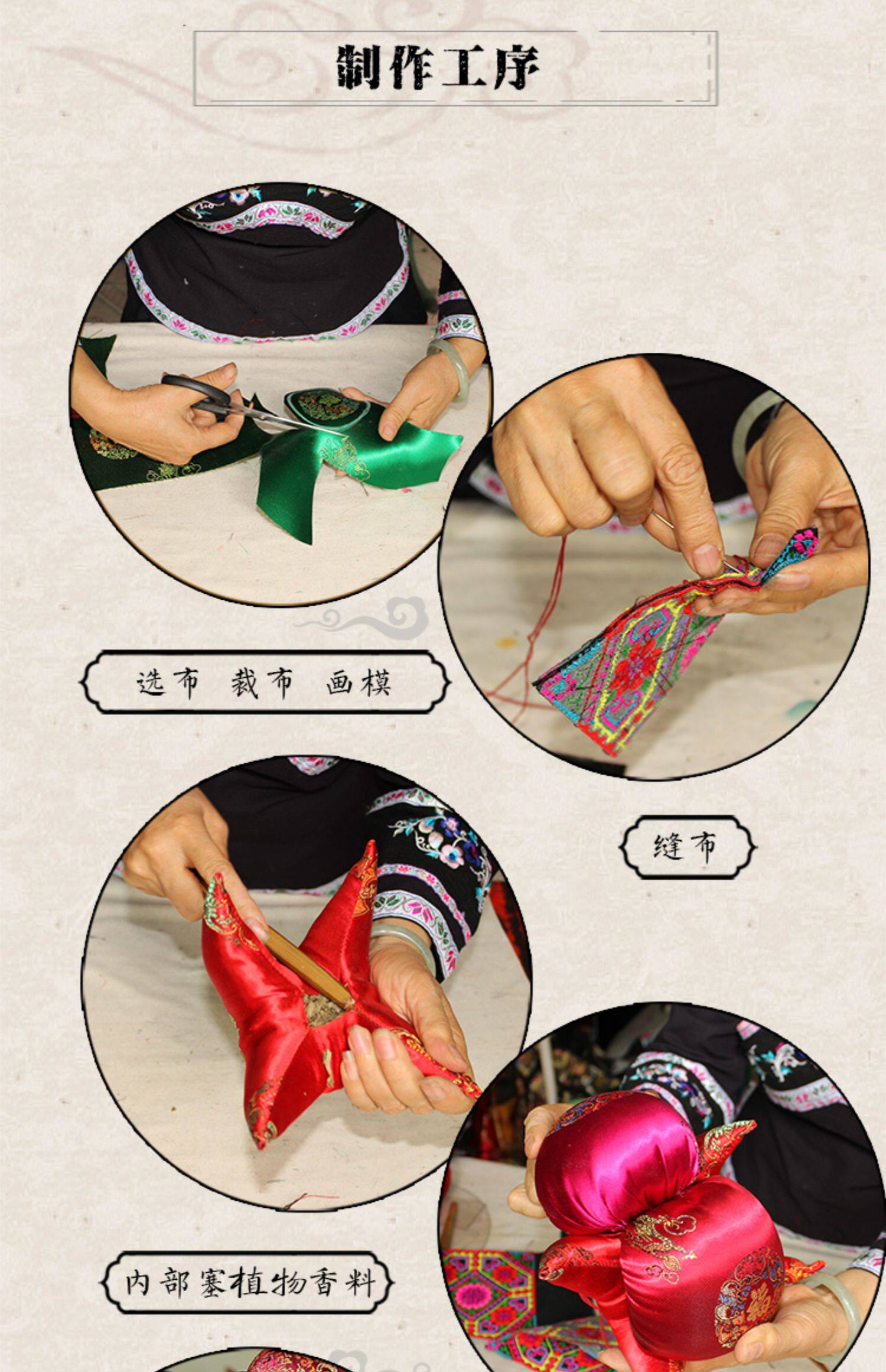 制作工序

选布 裁布 画模

缝布

内部塞植物香料