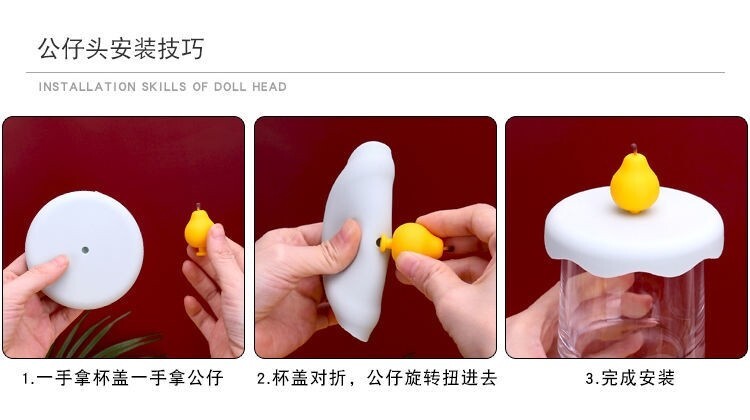 公仔头安装技巧

INSTALLATION SKILLS OF DOLL HEAD

1.一手拿杯盖一手拿公仔

2.杯盖对折，公仔旋转扭进去

3.完成安装