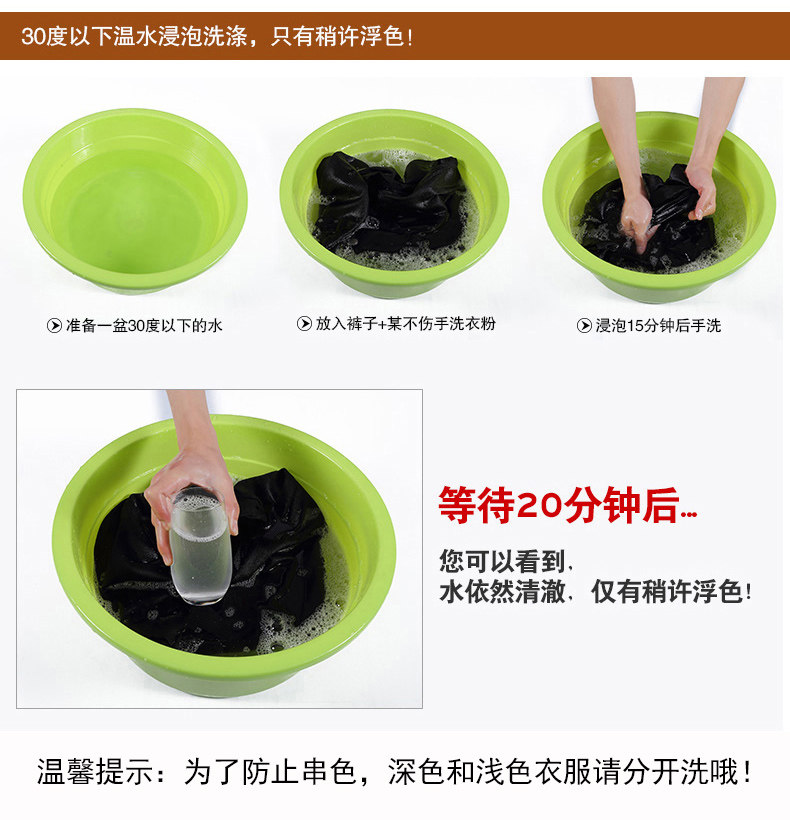 30度以下温水浸泡洗涤，只有稍许浮色！

准备一盆30度以下的水

放入裤子+某不伤手洗衣粉

浸泡15分钟后手洗

等待20分钟后...

您可以看到，
水依然清澈，仅有稍许浮色！

温馨提示：为了防止串色，深色和浅色衣服请分开洗哦！