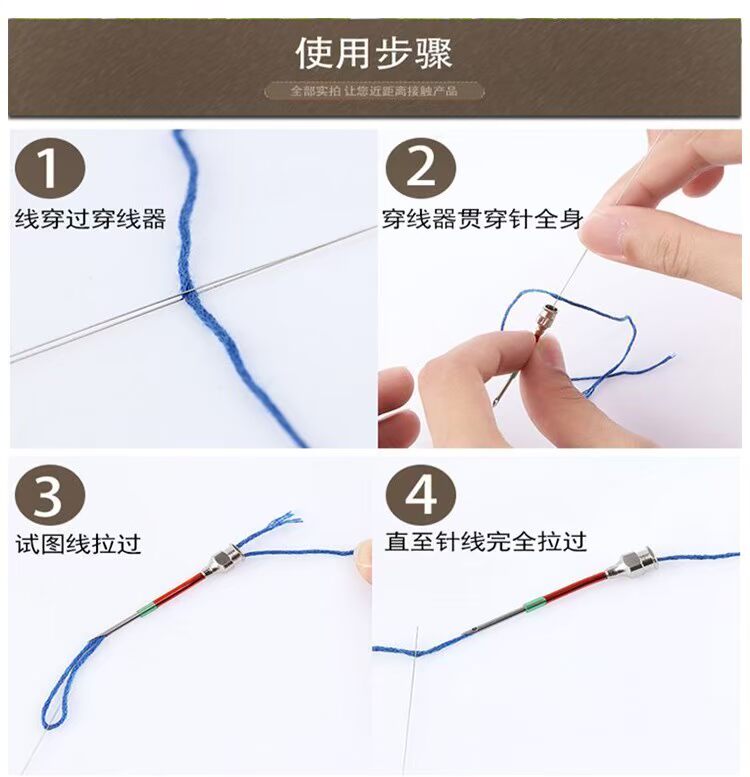 使用步骤

全部实拍 让您近距离接触产品

1
线穿过穿线器

2
穿线器贯穿针全身

3
试图线拉过

4
直至针线完全拉过