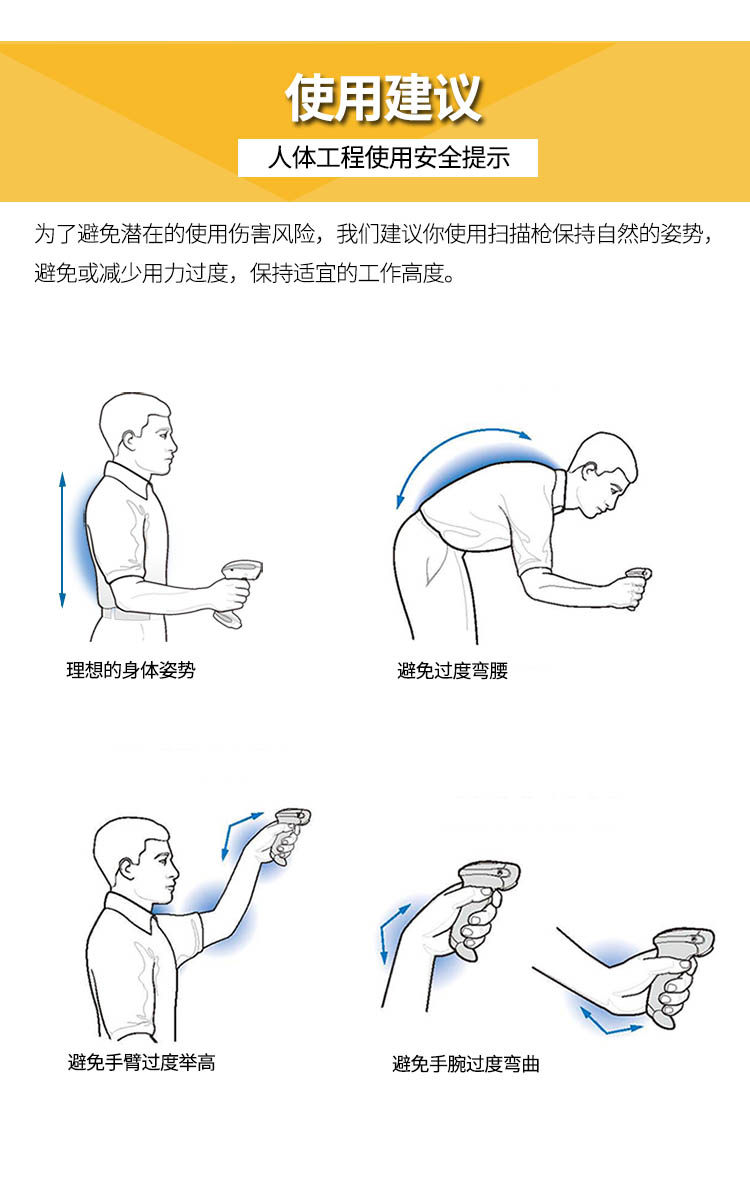 使用建议

人体工程使用安全提示

为了避免潜在的使用伤害风险，我们建议你使用扫描枪保持自然的姿势，避免或减少用力过度，保持适宜的工作高度。

理想的身体姿势

避免过度弯腰

避免手臂过度举高

避免手腕过度弯曲