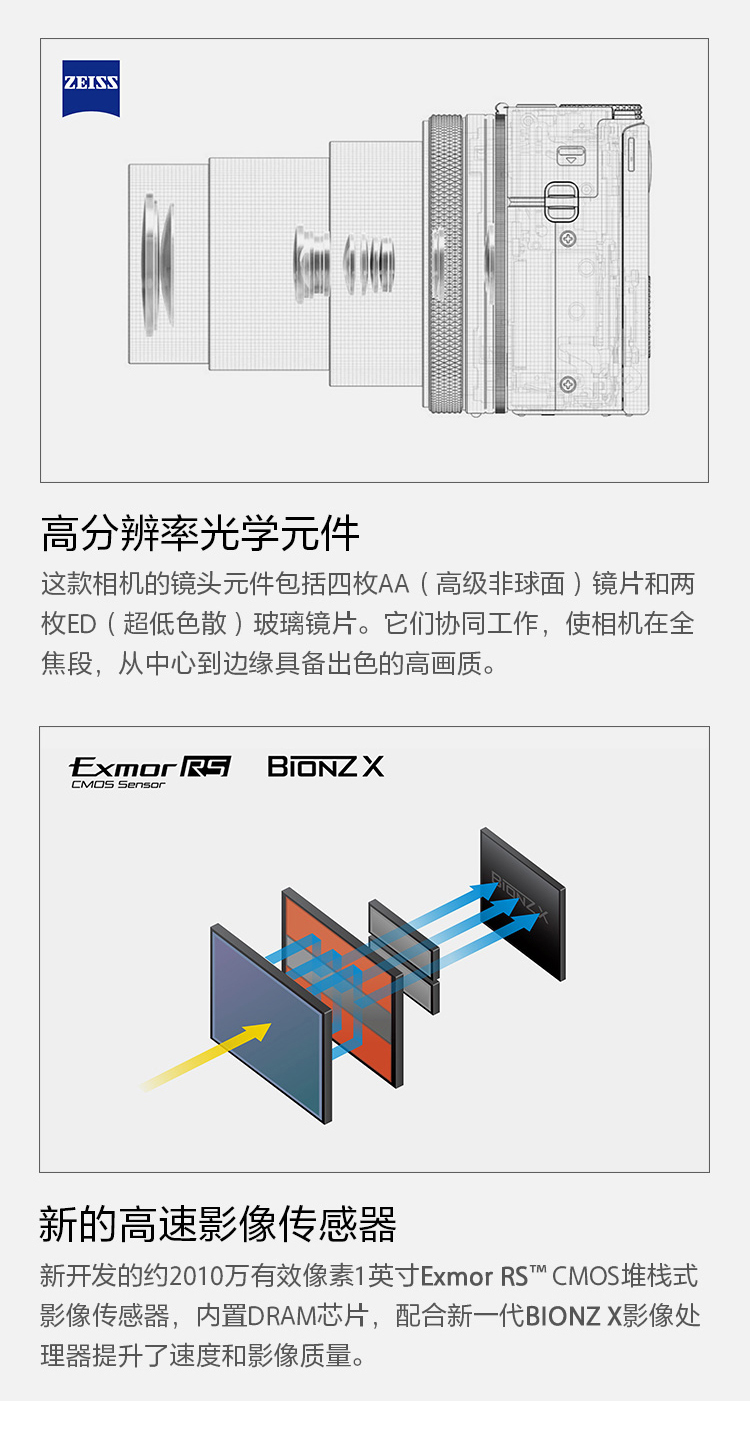 ZEISS

高分辨率光学元件

这款相机的镜头元件包括四枚AA（高级非球面）镜片和两枚ED（超低色散）玻璃镜片。它们协同工作，使相机在全焦段，从中心到边缘具备出色的高画质。

Exmor RS
CMOS Sensor
BIONZ X

BIONZ X

新的高速影像传感器

新开发的约2010万有效像素1英寸Exmor RS™ CMOS堆栈式影像传感器，内置DRAM芯片，配合新一代BIONZ X影像处理器提升了速度和影像质量。