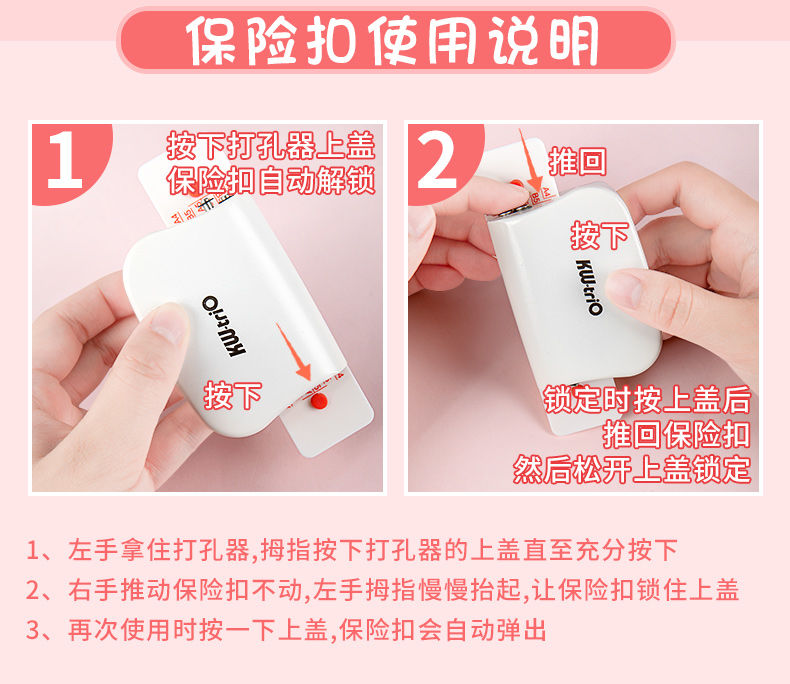 保险扣使用说明

1

按下打孔器上盖
保险扣自动解锁

KW-triO

按下

2

推回

按下

KW-triO

锁定时按上盖后
推回保险扣
然后松开上盖锁定

1、左手拿住打孔器,拇指按下打孔器的上盖直至充分按下
2、右手推动保险扣不动,左手拇指慢慢抬起,让保险扣锁住上盖
3、再次使用时按一下上盖,保险扣会自动弹出