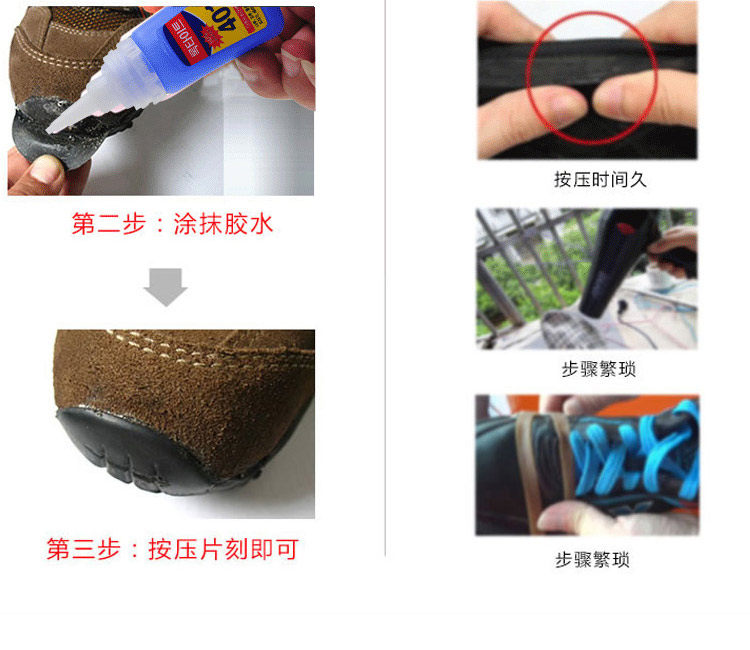 40

第二步：涂抹胶水

第三步：按压片刻即可

按压时间久

步骤繁琐

步骤繁琐