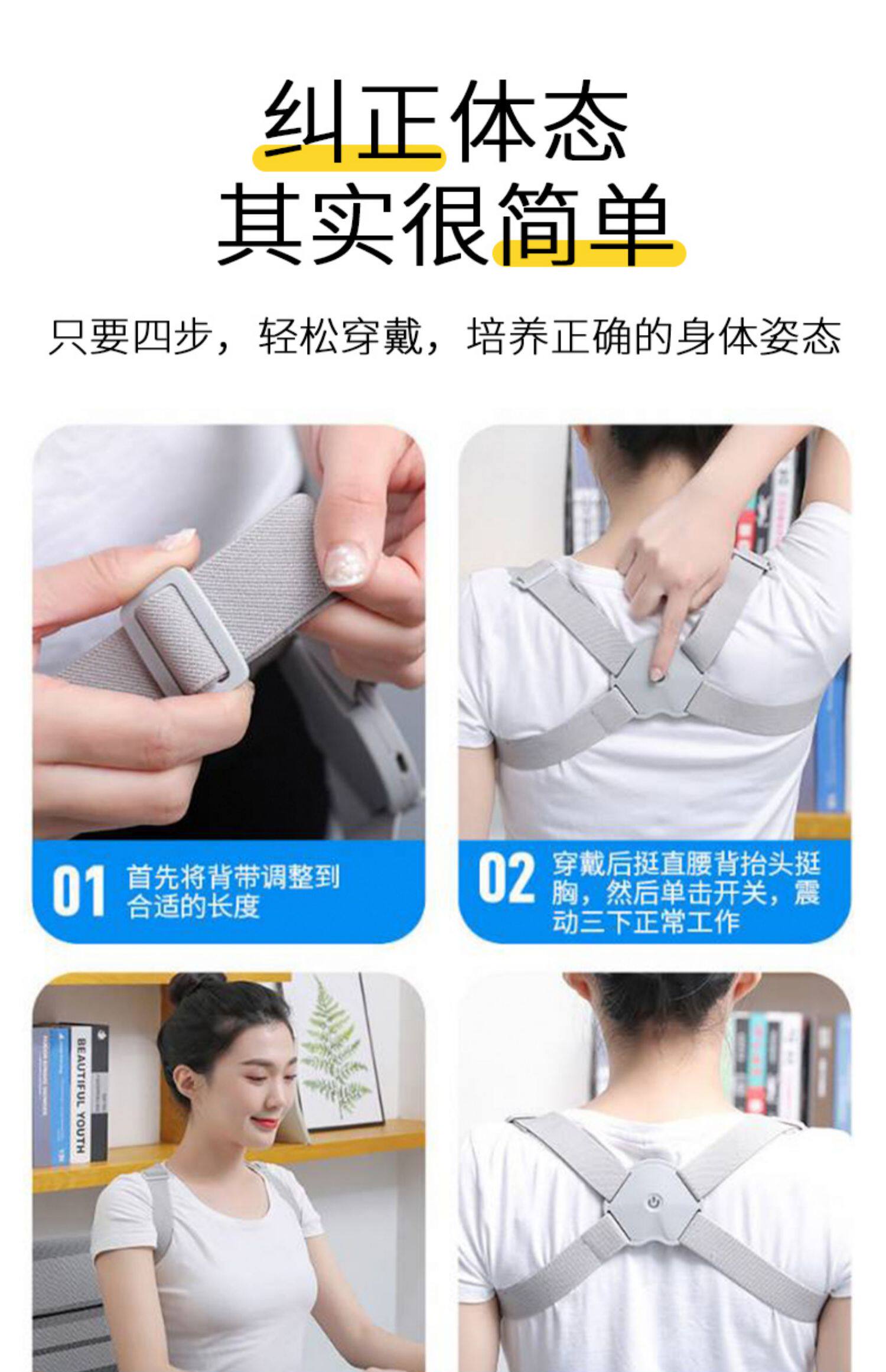 纠正体态
其实很简单

只要四步，轻松穿戴，培养正确的身体姿态

01 首先将背带调整到合适的长度

02 穿戴后挺直腰背抬头挺胸，然后单击开关，震动三下正常工作

BEAUTIFUL YOUTH