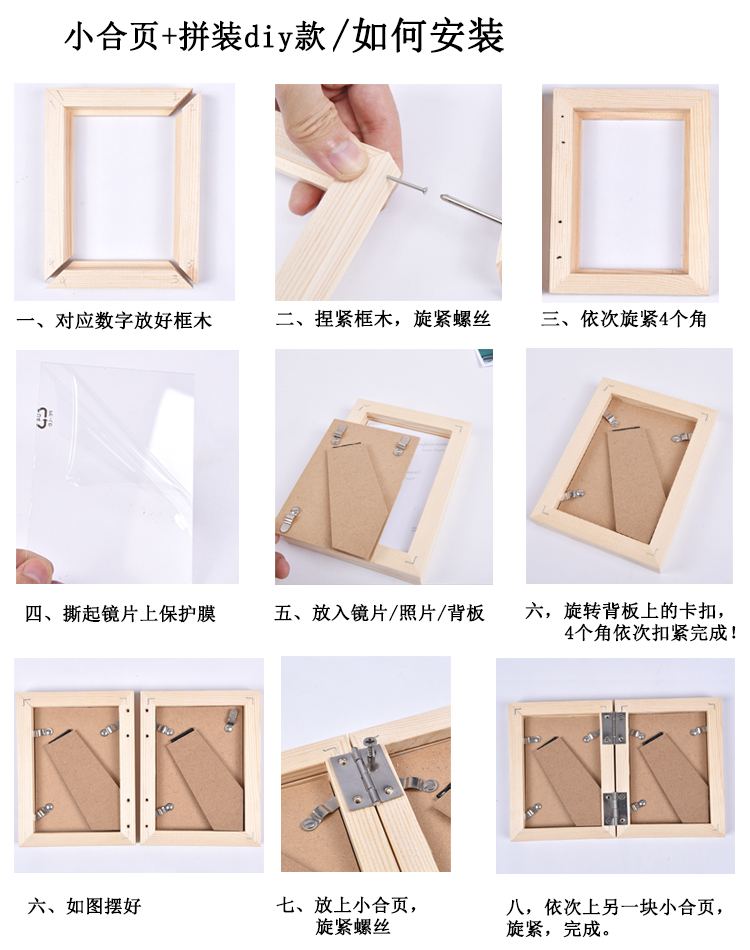 小合页+拼装diy款/如何安装

一、对应数字放好框木

二、捏紧框木，旋紧螺丝

三、依次旋紧4个角

四、撕起镜片上保护膜

五、放入镜片/照片/背板

六，旋转背板上的卡扣，4个角依次扣紧完成！

六、如图摆好

七、放上小合页，旋紧螺丝

八，依次上另一块小合页，旋紧，完成。