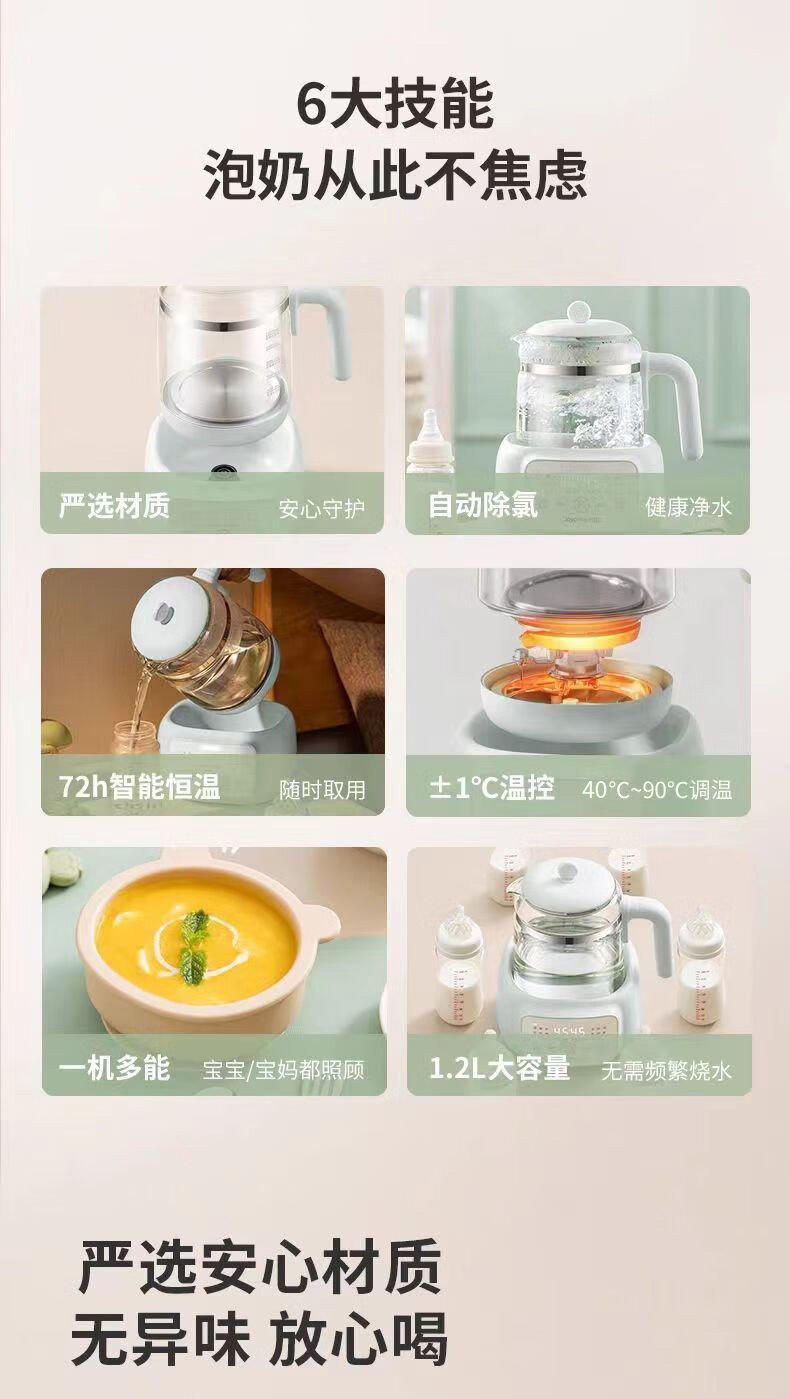 6大技能
泡奶从此不焦虑

严选材质 安心守护

自动除氯 健康净水

72h智能恒温 随时取用

±1°C温控 40°C~90°C调温

一机多能 宝宝/宝妈都照顾

1.2L大容量 无需频繁烧水

严选安心材质
无异味 放心喝