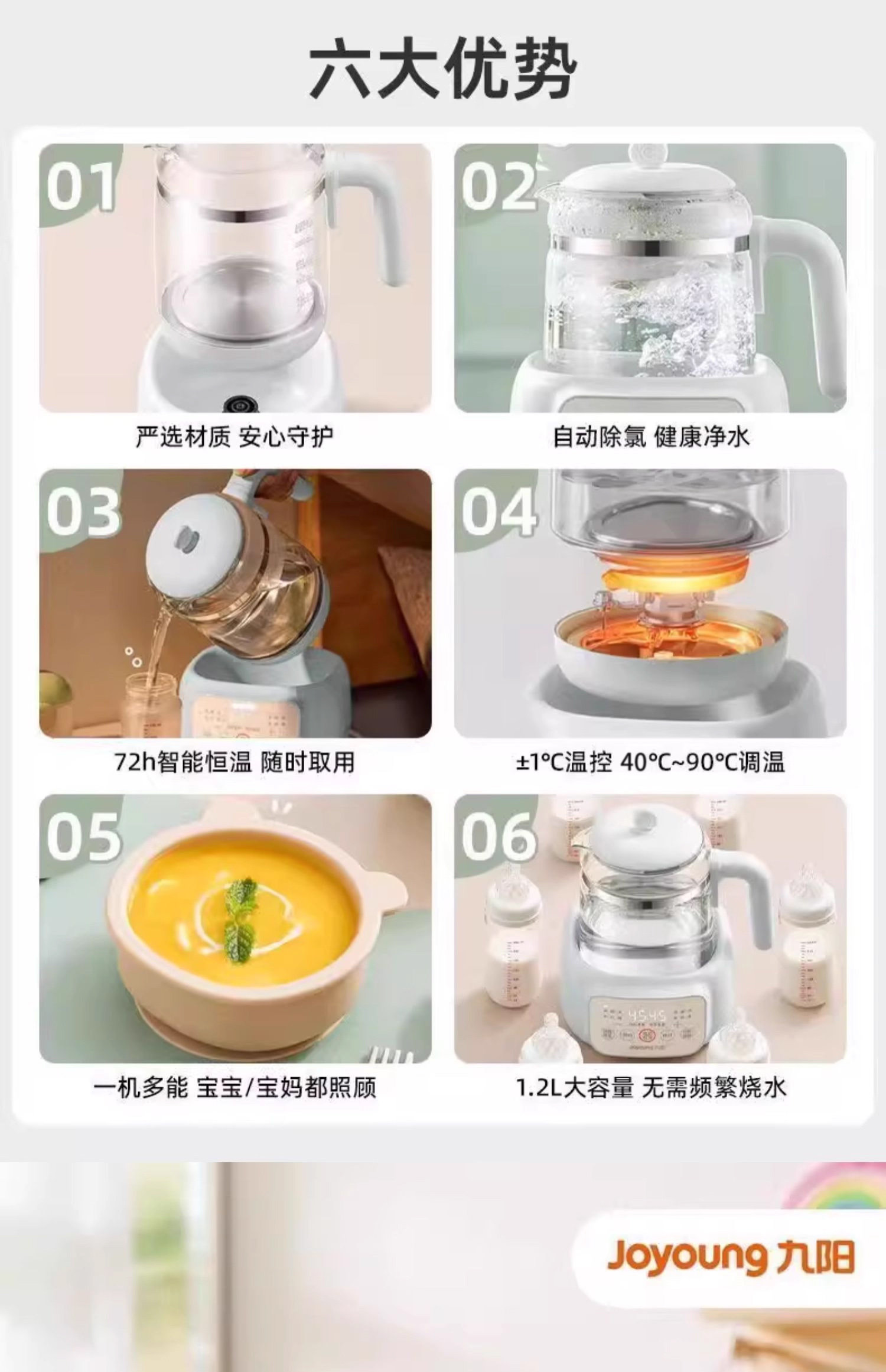 六大优势

01

严选材质 安心守护

02

自动除氯 健康净水

03

72h智能恒温 随时取用

04

±1°C温控 40°C~90°C调温

05

一机多能 宝宝/宝妈都照顾

06

1.2L大容量 无需频繁烧水

Joyoung 九阳