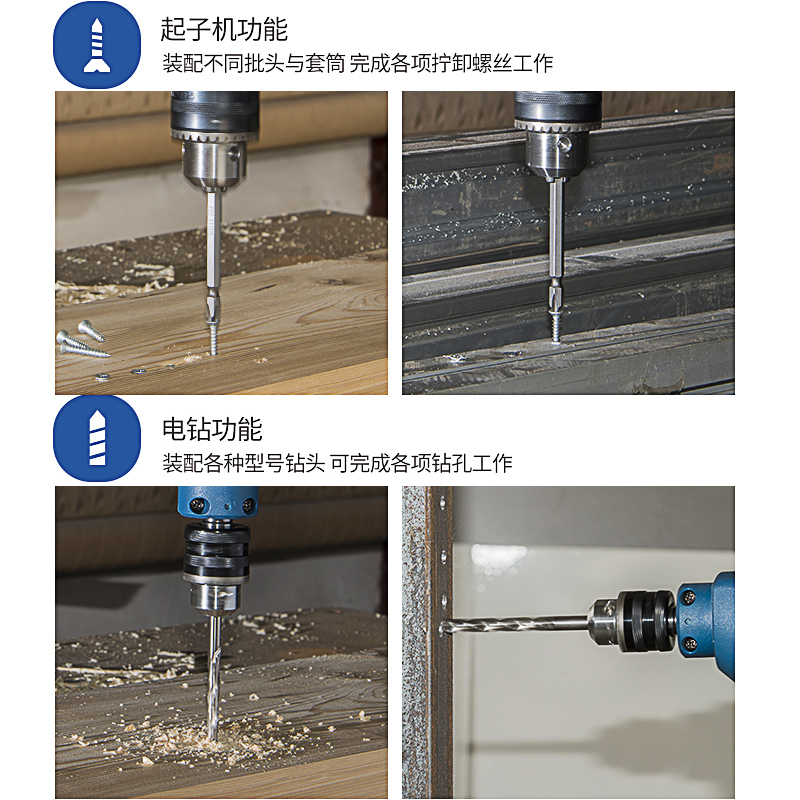 起子机功能
装配不同批头与套筒 完成各项拧卸螺丝工作

电钻功能
装配各种型号钻头 可完成各项钻孔工作