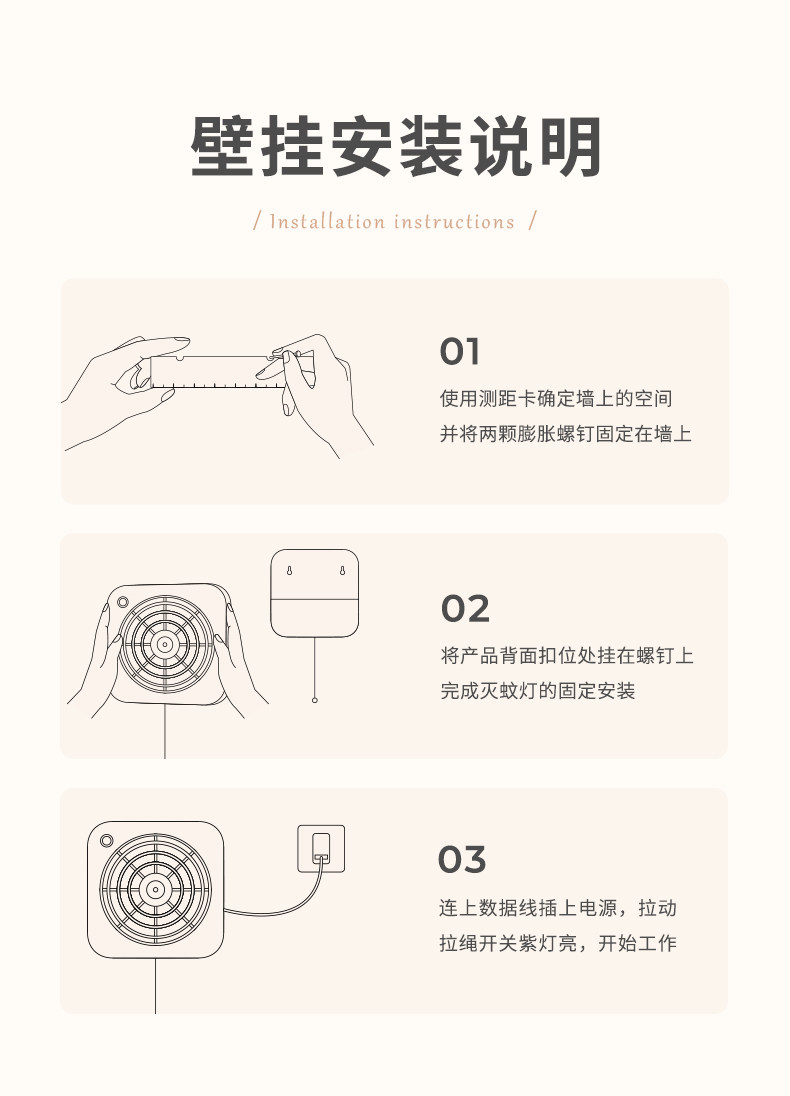 壁挂安装说明

/ Installation instructions /

01

使用测距卡确定墙上的空间
并将两颗膨胀螺钉固定在墙上

02

将产品背面扣位处挂在螺钉上
完成灭蚊灯的固定安装

03

连上数据线插上电源，拉动
拉绳开关紫灯亮，开始工作