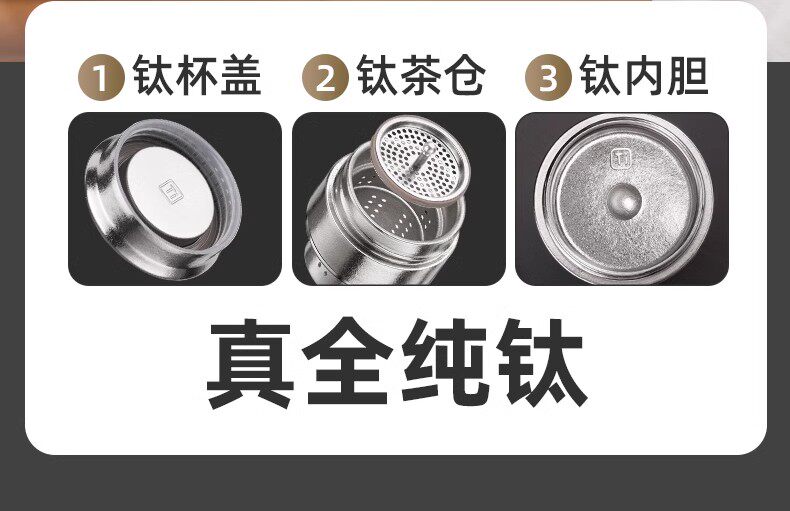 1 钛杯盖 2 钛茶仓 3 钛内胆

Ti

Ti

真全纯钛