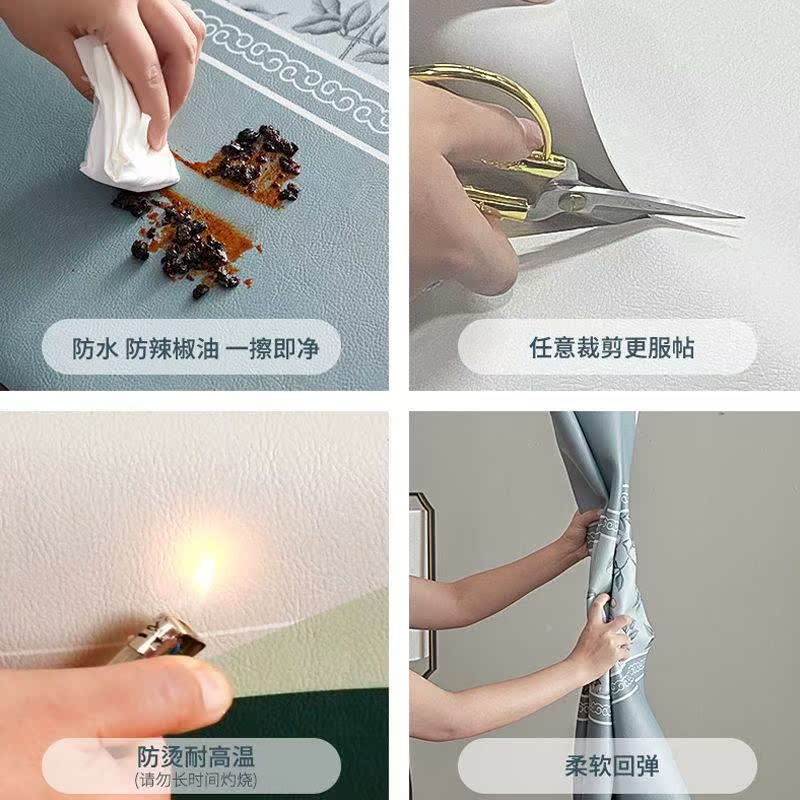 防水 防辣椒油 一擦即净

任意裁剪更服帖

防烫耐高温
(请勿长时间灼烧)

柔软回弹