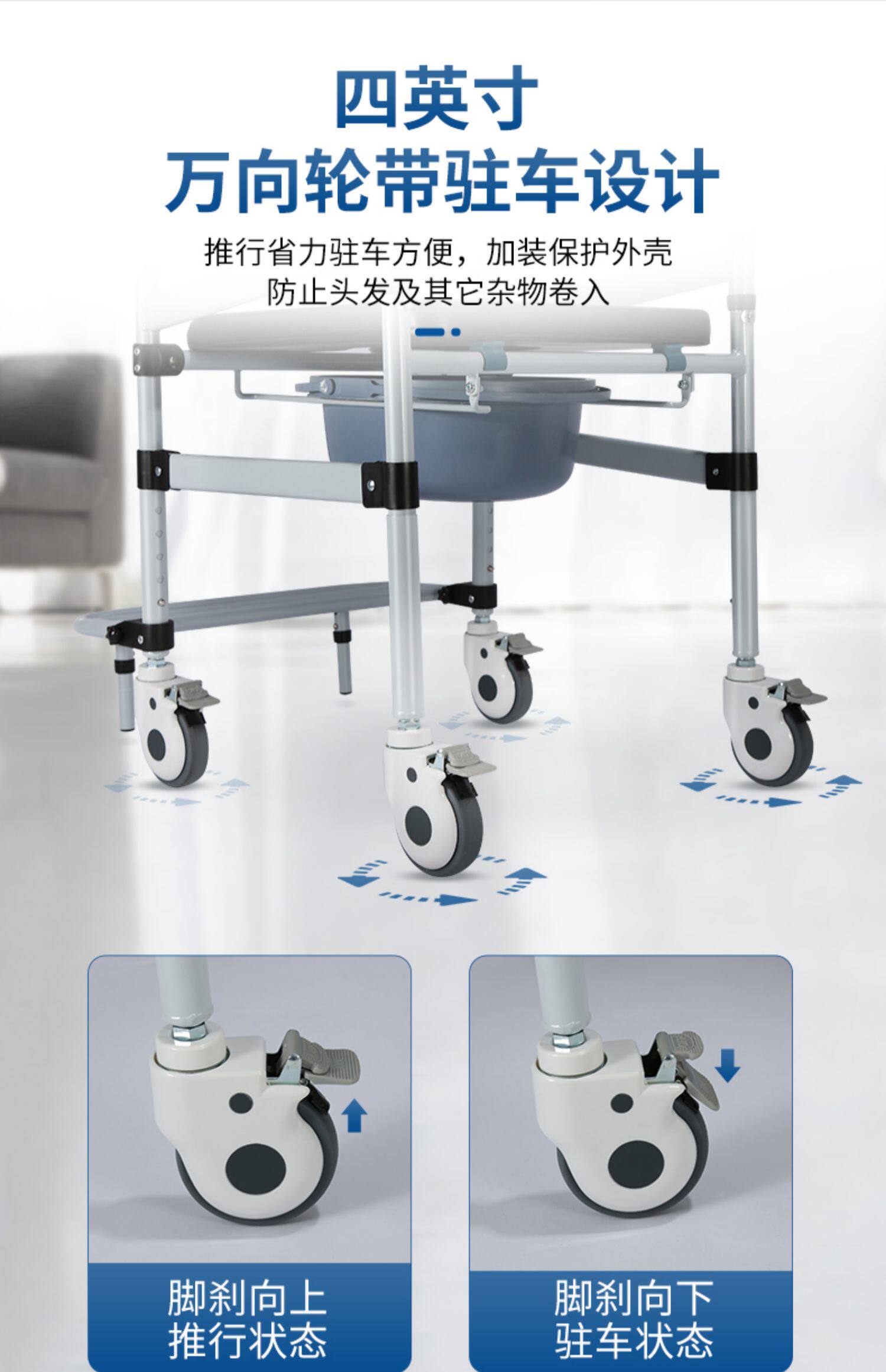 四英寸
万向轮带驻车设计

推行省力驻车方便，加装保护外壳
防止头发及其它杂物卷入

脚刹向上
推行状态

脚刹向下
驻车状态