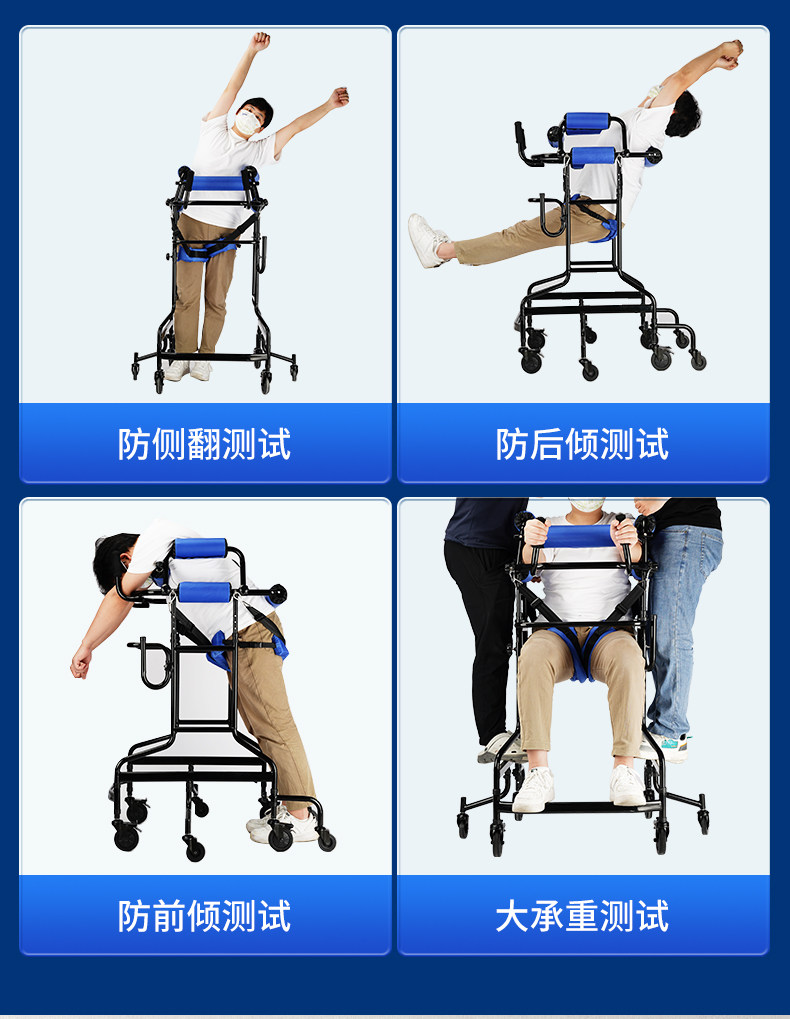 防侧翻测试

防后倾测试

防前倾测试

大承重测试