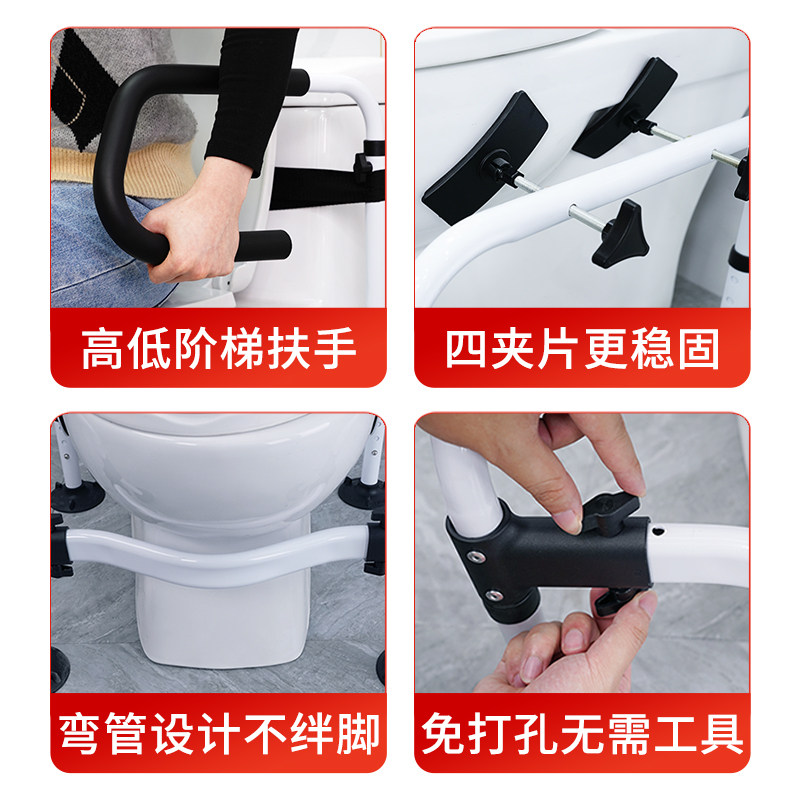 高低阶梯扶手

四夹片更稳固

弯管设计不绊脚

免打孔无需工具