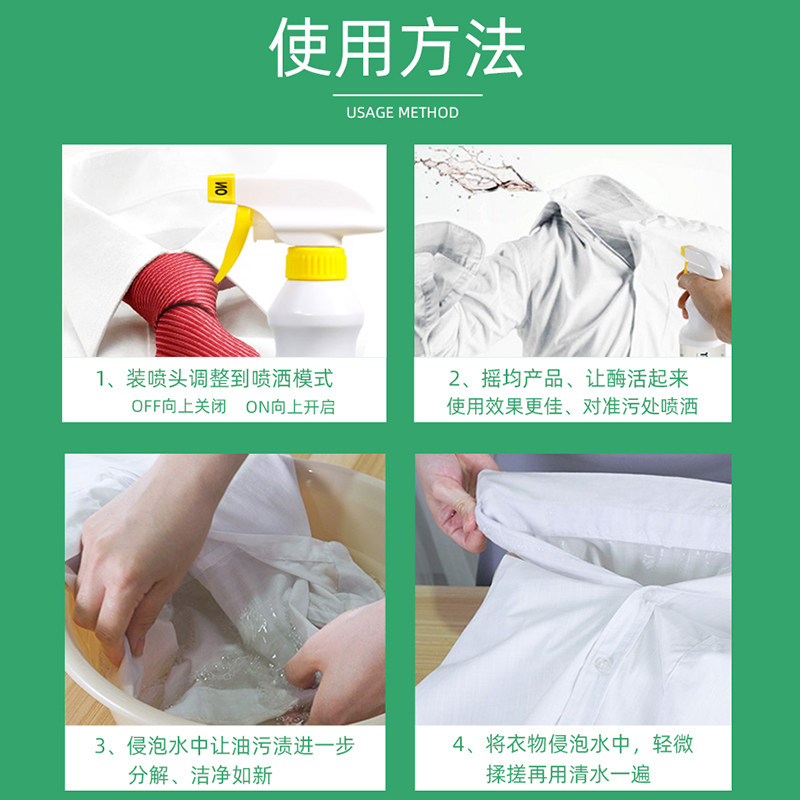 使用方法

USAGE METHOD

ON

1、装喷头调整到喷洒模式

OFF向上关闭　ON向上开启

2、摇均产品、让酶活起来

使用效果更佳、对准污处喷洒

3、侵泡水中让油污渍进一步分解、洁净如新

4、将衣物侵泡水中，轻微揉搓再用清水一遍