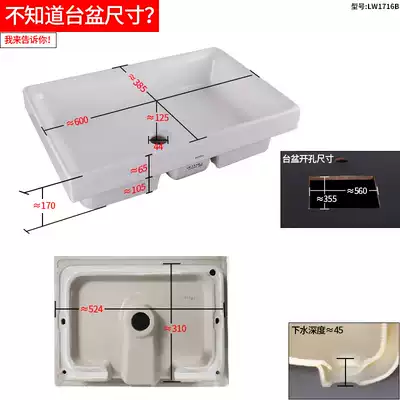 不知道台盆尺寸?

型号:LW1716B

我来告诉你!

≈385

≈600

≈125

44

≈65

≈105

≈170

台盆开孔尺寸

≈560

≈355

≈524

≈310

下水深度≈45