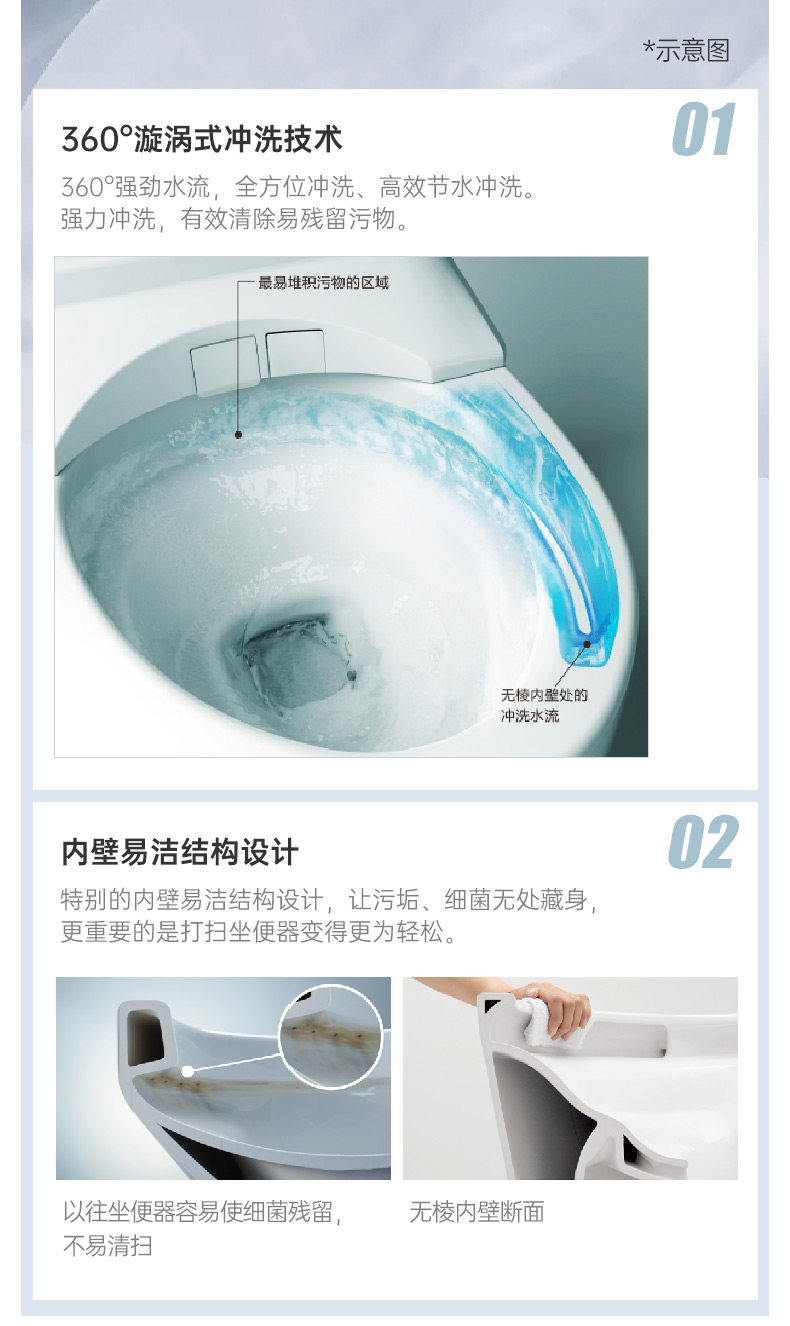 *示意图

360°漩涡式冲洗技术

01

360°强劲水流，全方位冲洗、高效节水冲洗。
强力冲洗，有效清除易残留污物。

最易堆积污物的区域

无棱内壁处的冲洗水流

内壁易洁结构设计

02

特别的内壁易洁结构设计，让污垢、细菌无处藏身，
更重要的是打扫坐便器变得更为轻松。

以往坐便器容易使细菌残留，不易清扫

无棱内壁断面