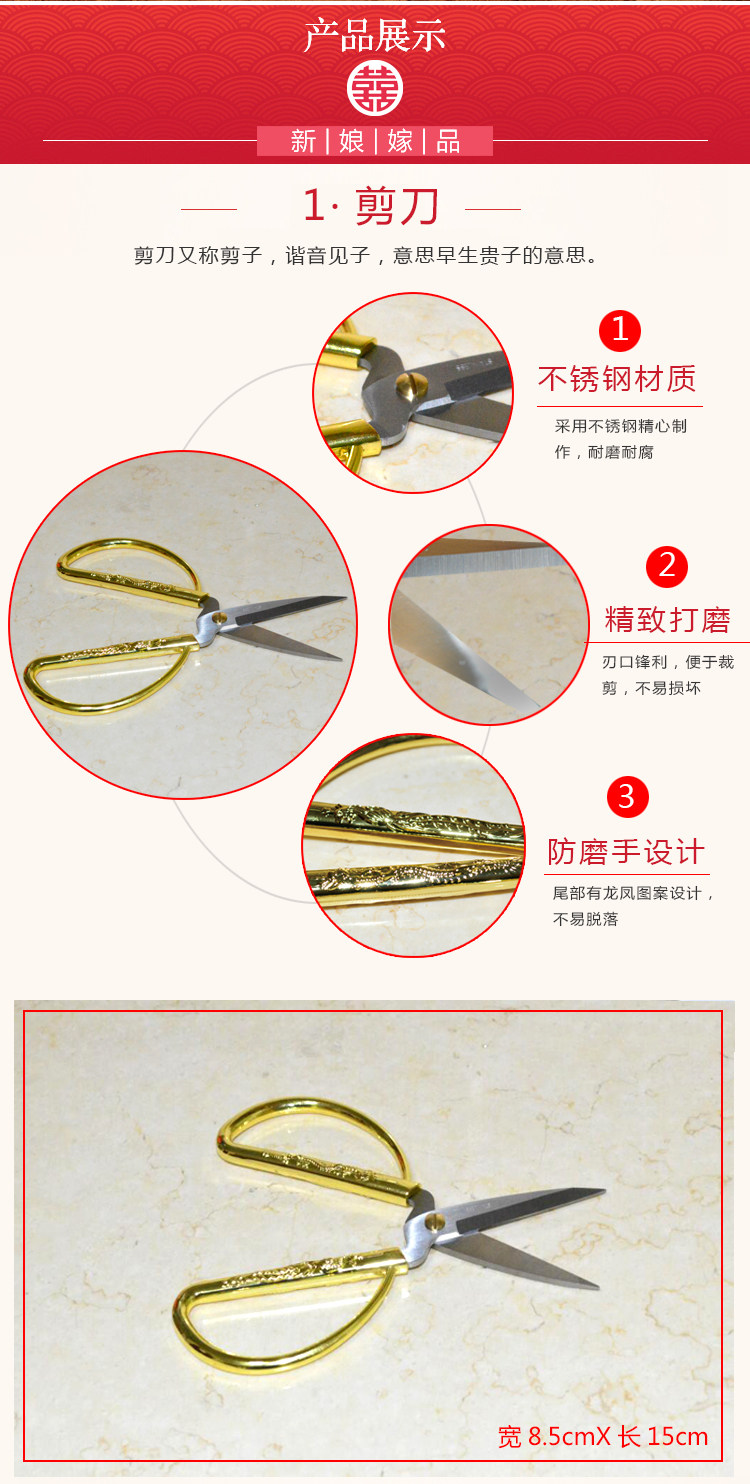 产品展示

囍

新 | 娘 | 嫁 | 品

1· 剪刀

剪刀又称剪子，谐音见子，意思早生贵子的意思。

1
不锈钢材质
采用不锈钢精心制作，耐磨耐腐

2
精致打磨
刃口锋利，便于裁剪，不易损坏

3
防磨手设计
尾部有龙凤图案设计，不易脱落

宽 8.5cmX 长 15cm