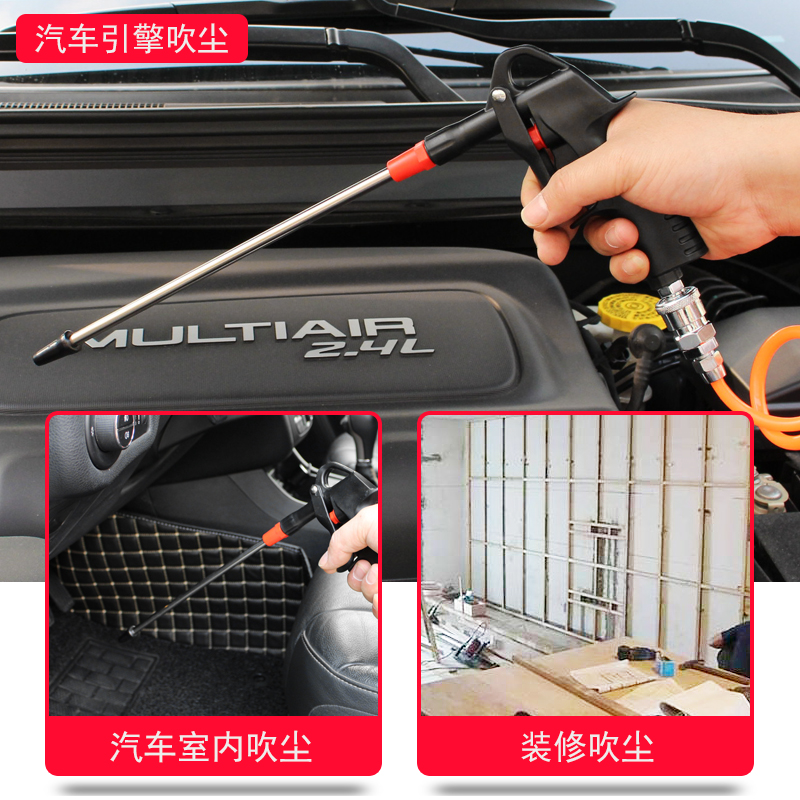 汽车引擎吹尘

MULTIAIR
2.4L

汽车室内吹尘

装修吹尘