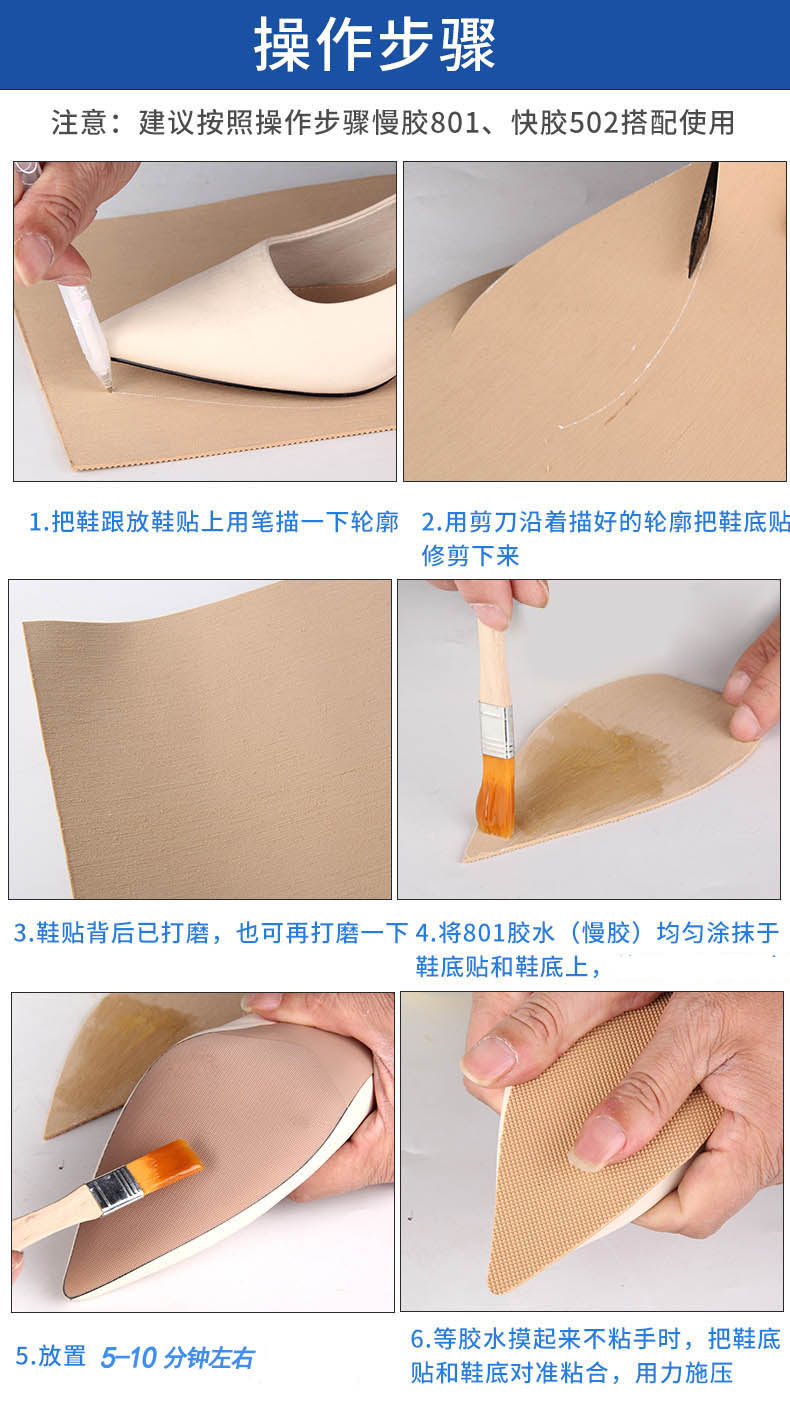 操作步骤

注意：建议按照操作步骤慢胶801、快胶502搭配使用

1.把鞋跟放鞋贴上用笔描一下轮廓

2.用剪刀沿着描好的轮廓把鞋底贴修剪下来

3.鞋贴背后已打磨，也可再打磨一下

4.将801胶水（慢胶）均匀涂抹于鞋底贴和鞋底上，

5.放置 5-10 分钟左右

6.等胶水摸起来不粘手时，把鞋底贴和鞋底对准粘合，用力施压