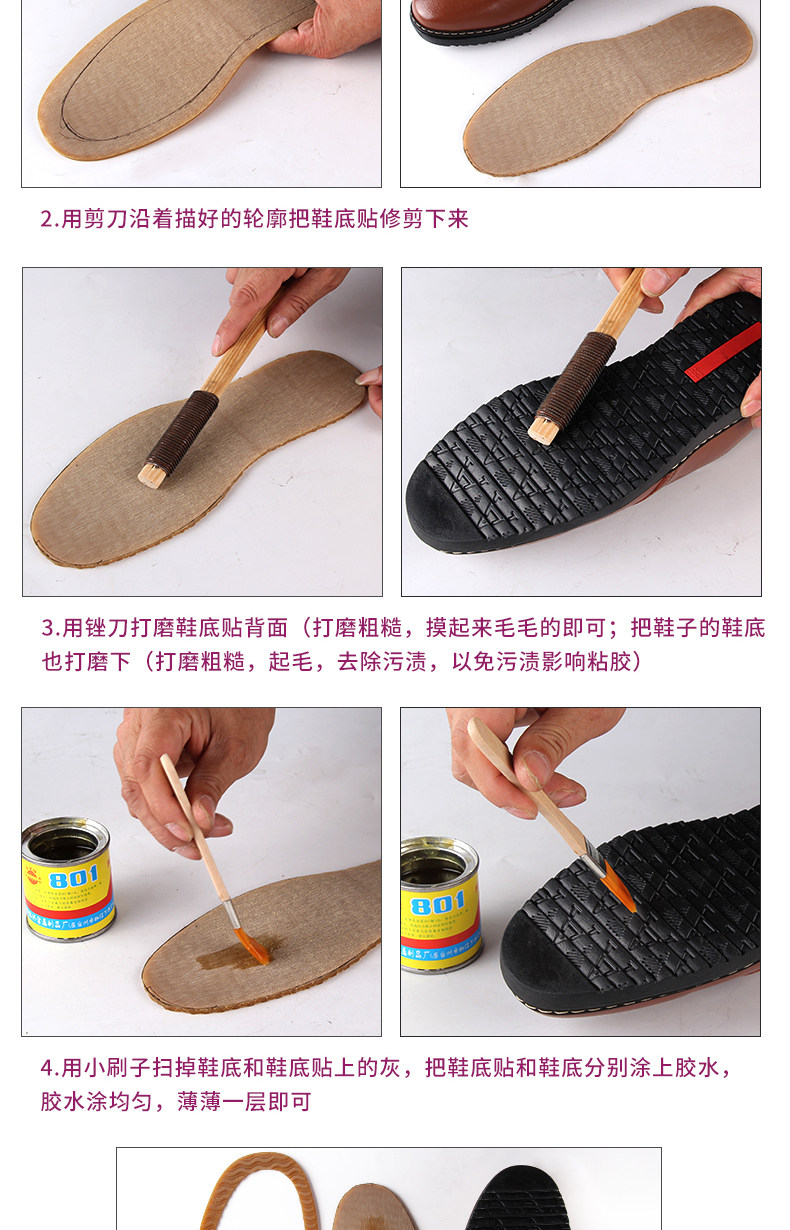 2.用剪刀沿着描好的轮廓把鞋底贴修剪下来

3.用锉刀打磨鞋底贴背面（打磨粗糙，摸起来毛毛的即可；把鞋子的鞋底也打磨下（打磨粗糙，起毛，去除污渍，以免污渍影响粘胶）

801

801

4.用小刷子扫掉鞋底和鞋底贴上的灰，把鞋底贴和鞋底分别涂上胶水，胶水涂均匀，薄薄一层即可