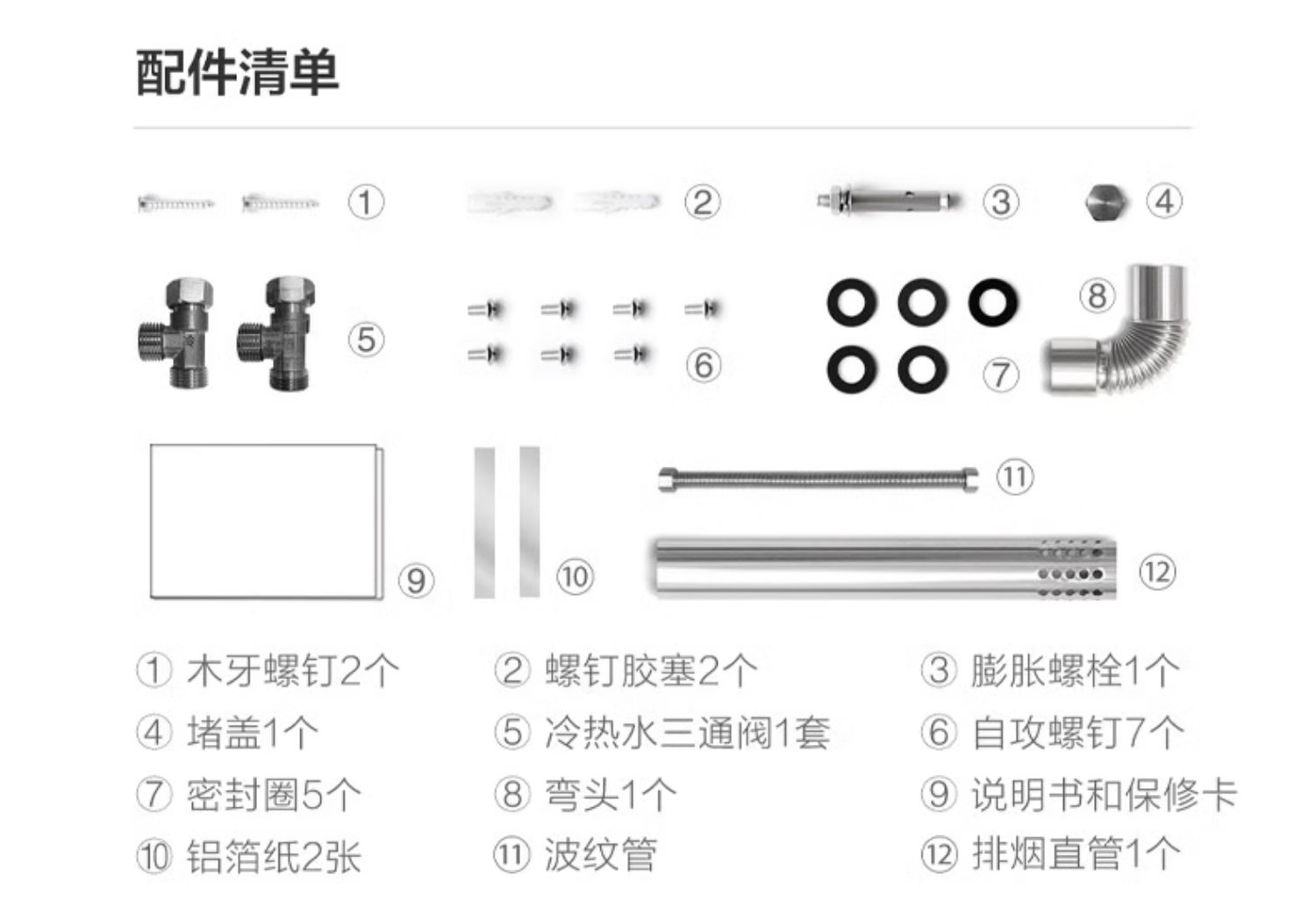 配件清单

① ② ③ ④
⑤ ⑥ ⑦ ⑧
⑨ ⑩ ⑪ ⑫

① 木牙螺钉2个
② 螺钉胶塞2个
③ 膨胀螺栓1个
④ 堵盖1个
⑤ 冷热水三通阀1套
⑥ 自攻螺钉7个
⑦ 密封圈5个
⑧ 弯头1个
⑨ 说明书和保修卡
⑩ 铝箔纸2张
⑪ 波纹管
⑫ 排烟直管1个