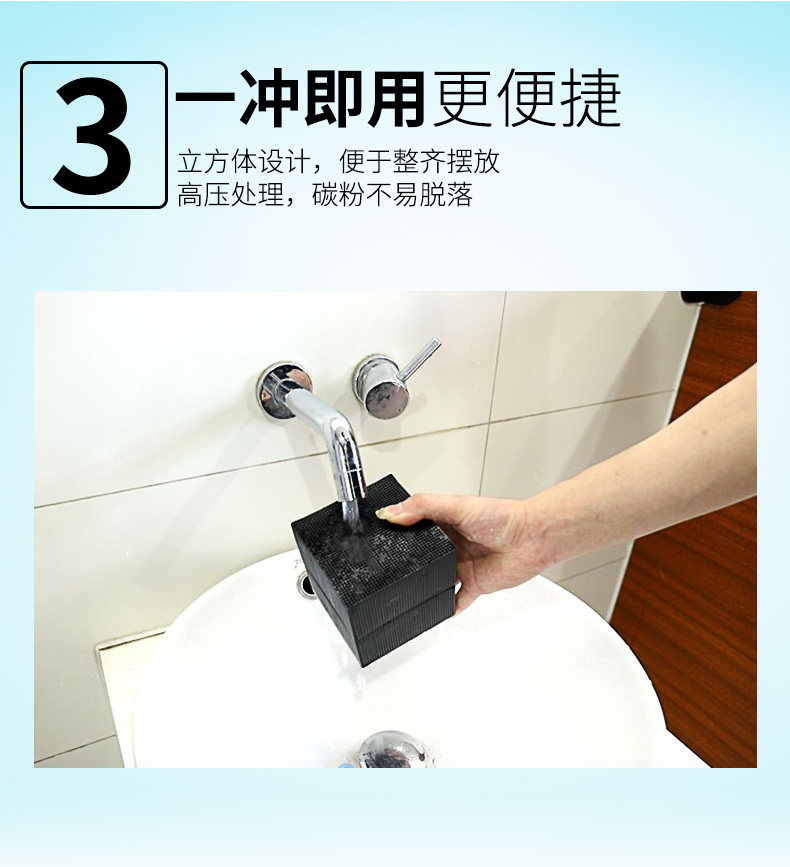 3

一冲即用更便捷

立方体设计，便于整齐摆放
高压处理，碳粉不易脱落