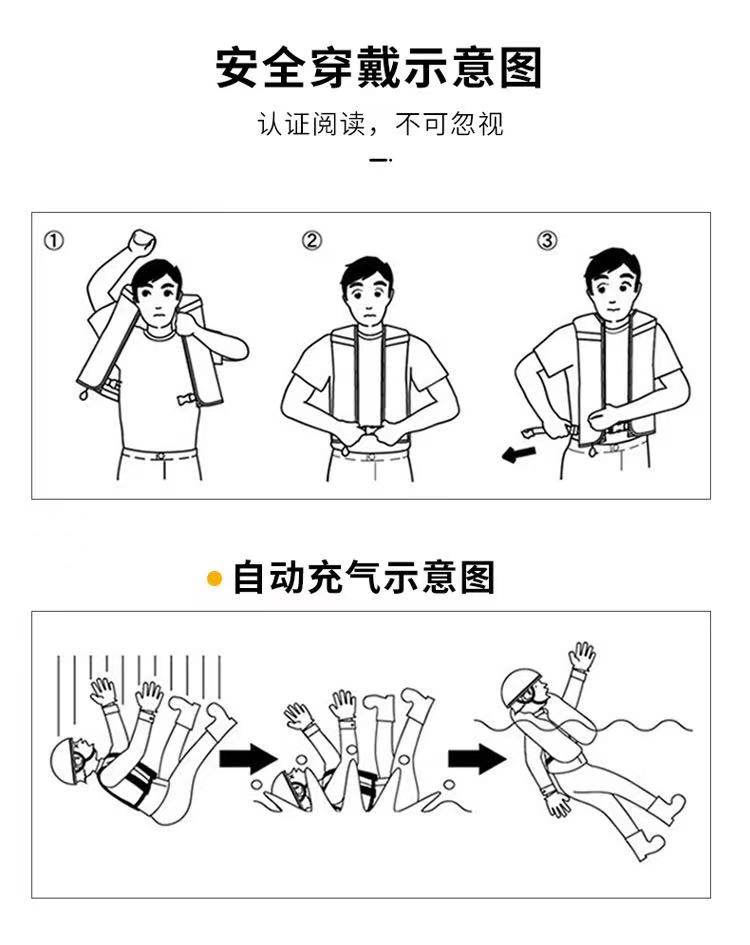 安全穿戴示意图

认证阅读，不可忽视

①

②

③

自动充气示意图