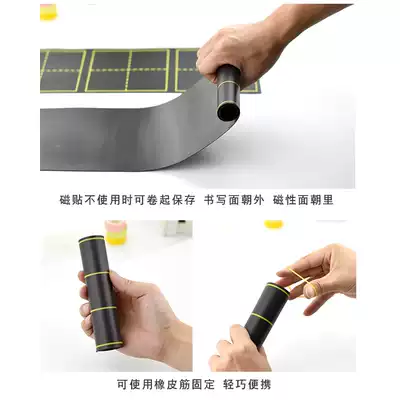 磁贴不使用时可卷起保存 书写面朝外 磁性面朝里

可使用橡皮筋固定 轻巧便携