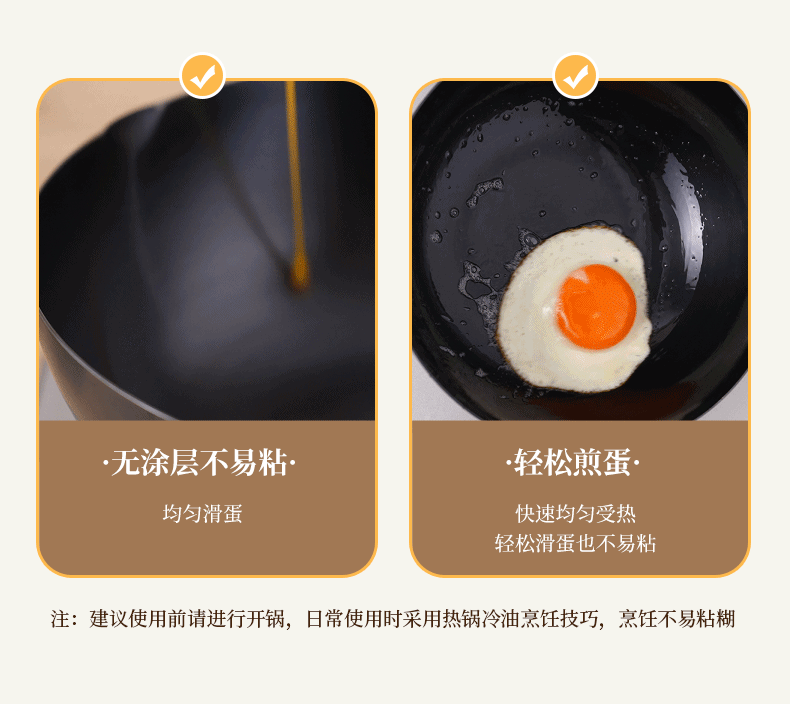 ·无涂层不易粘·

均匀滑蛋

·轻松煎蛋·

快速均匀受热
轻松滑蛋也不易粘

注：建议使用前请进行开锅，日常使用时采用热锅冷油烹饪技巧，烹饪不易粘糊