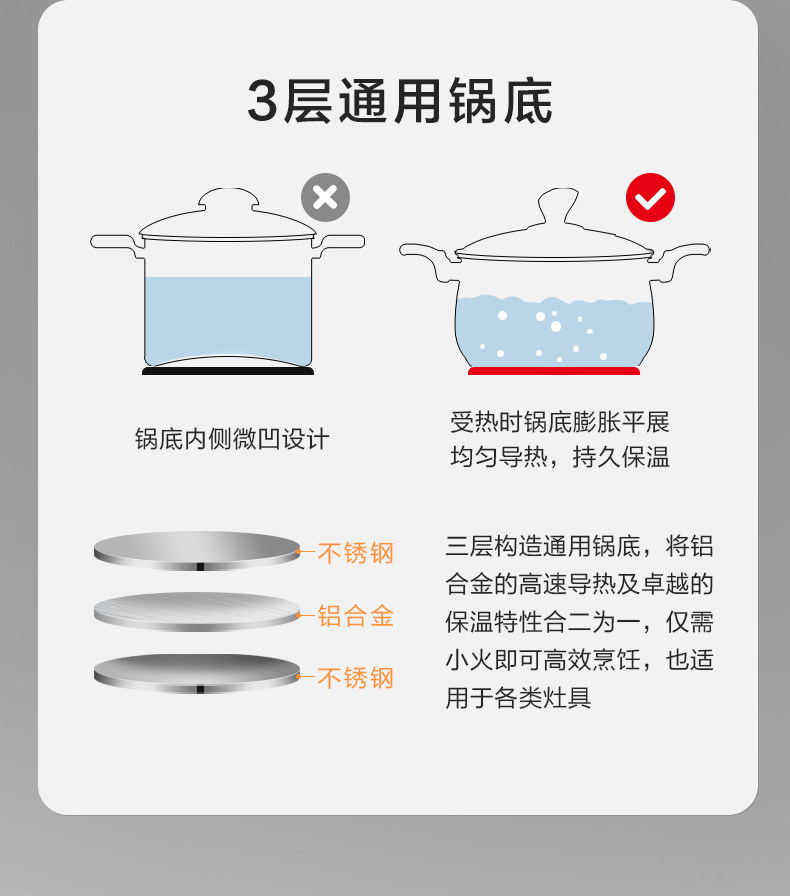 3层通用锅底

锅底内侧微凹设计

受热时锅底膨胀平展
均匀导热，持久保温

不锈钢

铝合金

不锈钢

三层构造通用锅底，将铝合金的高速导热及卓越的保温特性合二为一，仅需小火即可高效烹饪，也适用于各类灶具